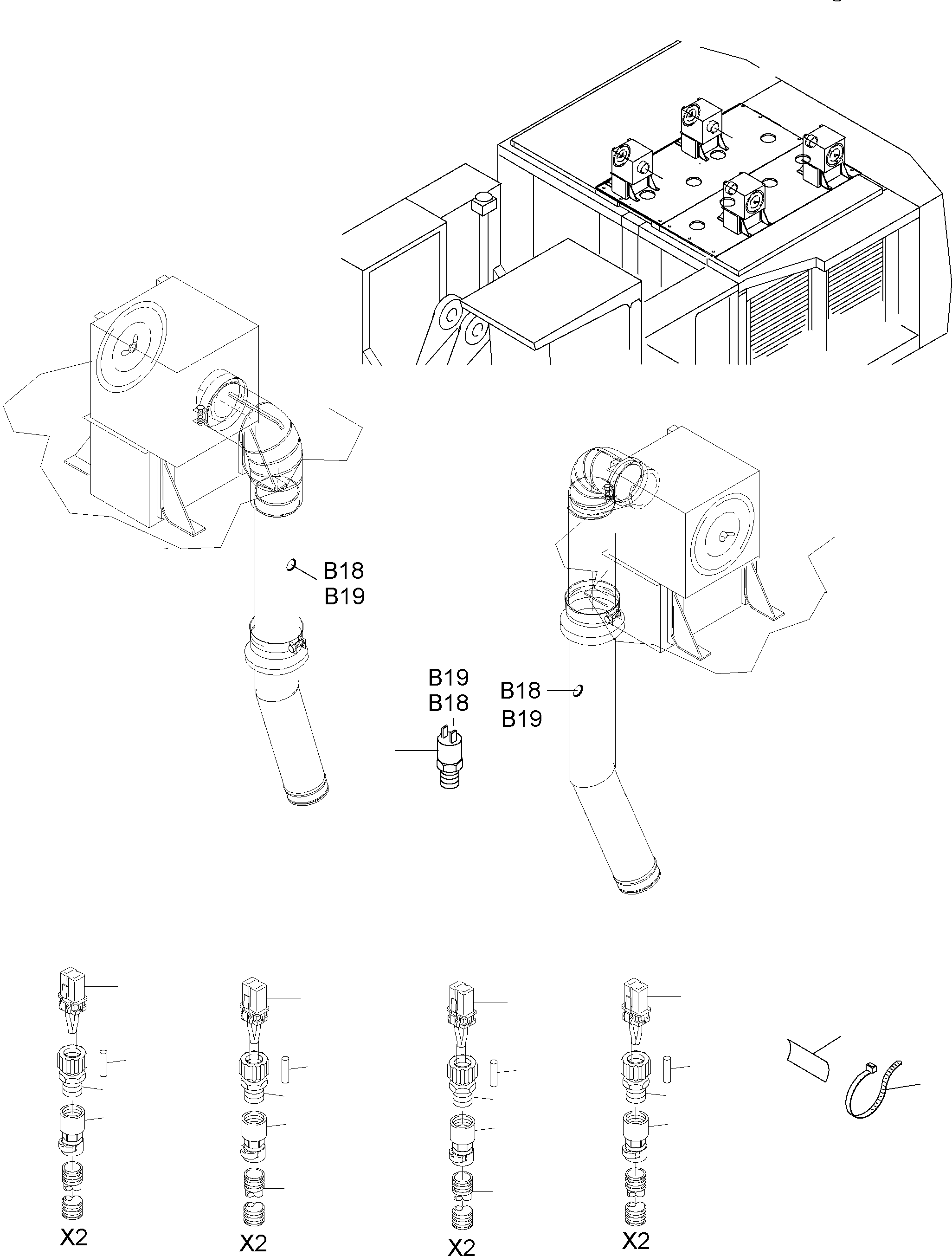 B18
B19

B19
B18

B18
B19

X2
X2
X2
X2