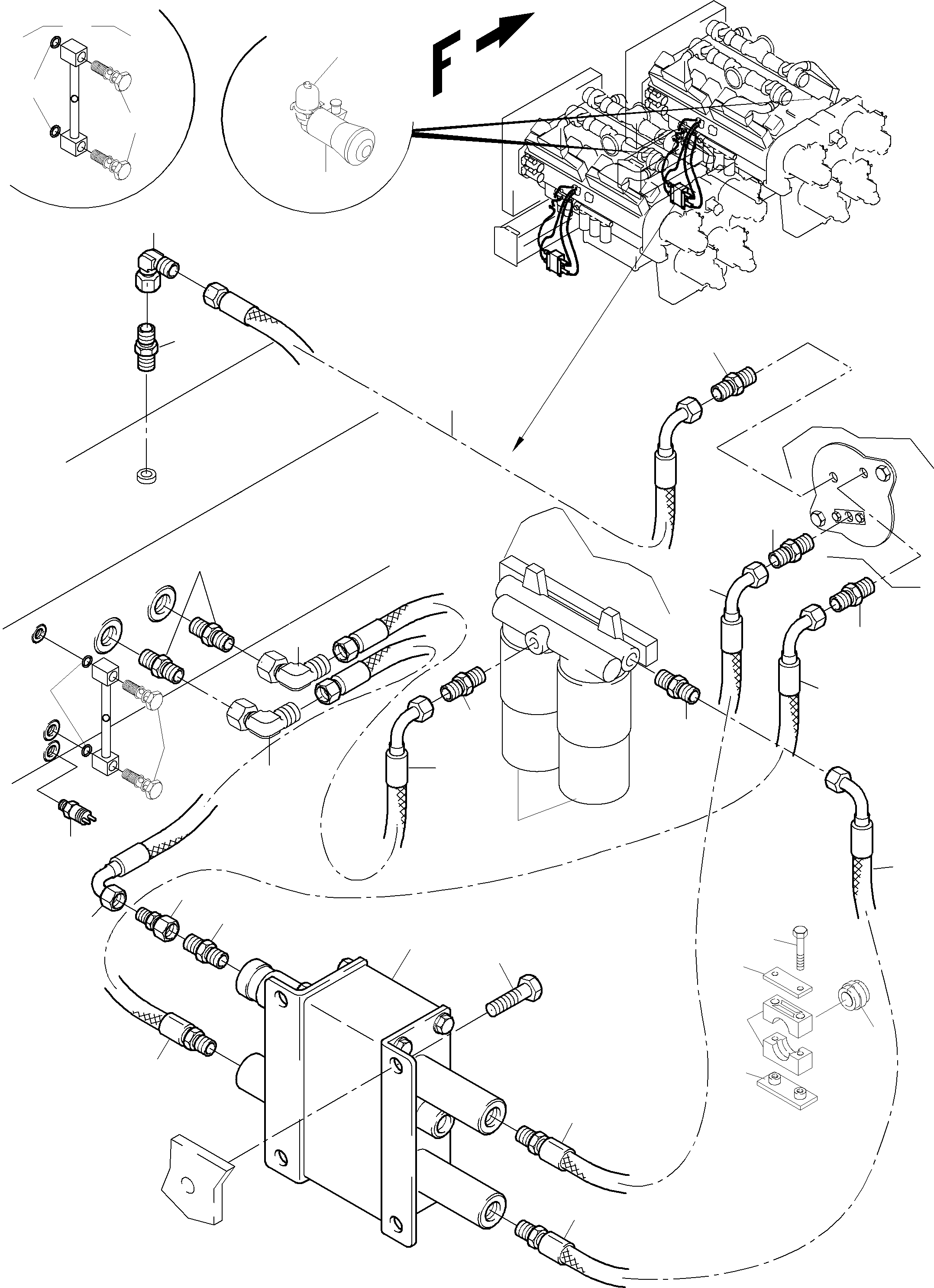 F