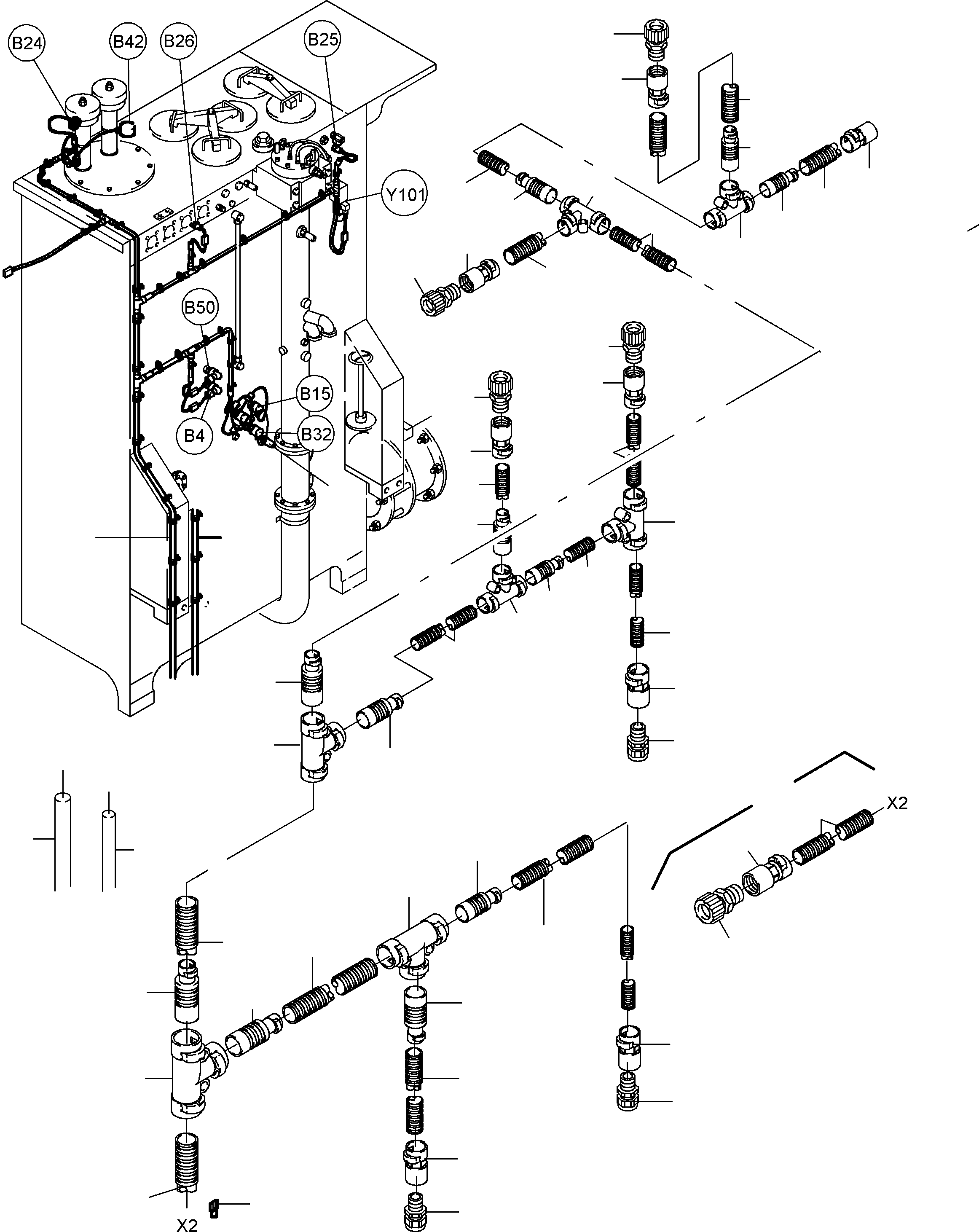 B24
B42
B26
B25
Y101
B50
B15
B4
B32
X2
X2