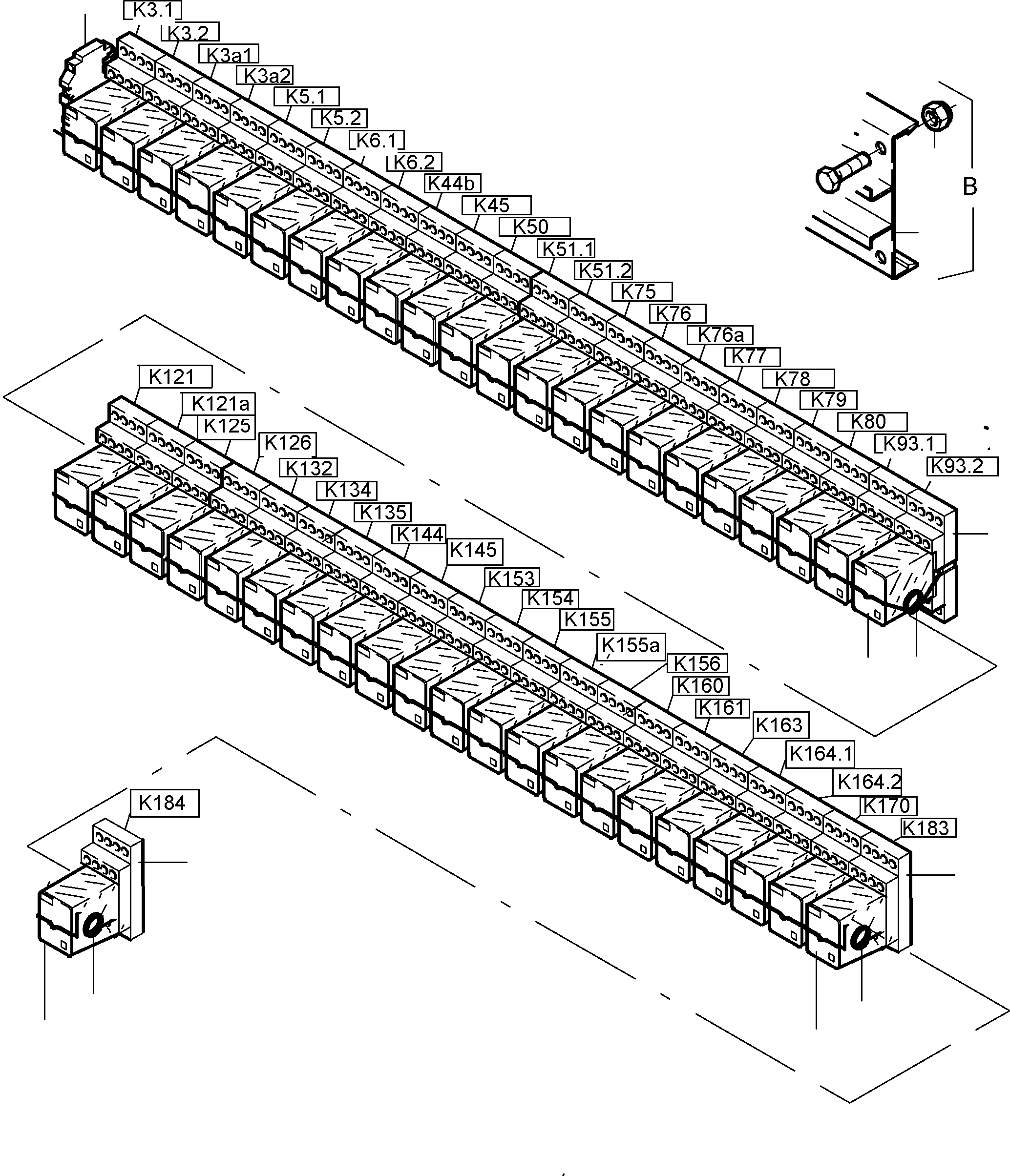 K3.1
K3.2
K3a1
K3a2
K5.1
K5.2
K6.1
K6.2
K44b
K45
K50
K51.1
K51.2
K75
K76
K76a
K77
K78
K79
K80
K93.1
K93.2
B
K121
K121a
K125
K126
K132
K134
K135
K144
K145
K153
K154
K155
K155a
K156
K160
K161
K163
K164.1
K164.2
K170
K183
K184