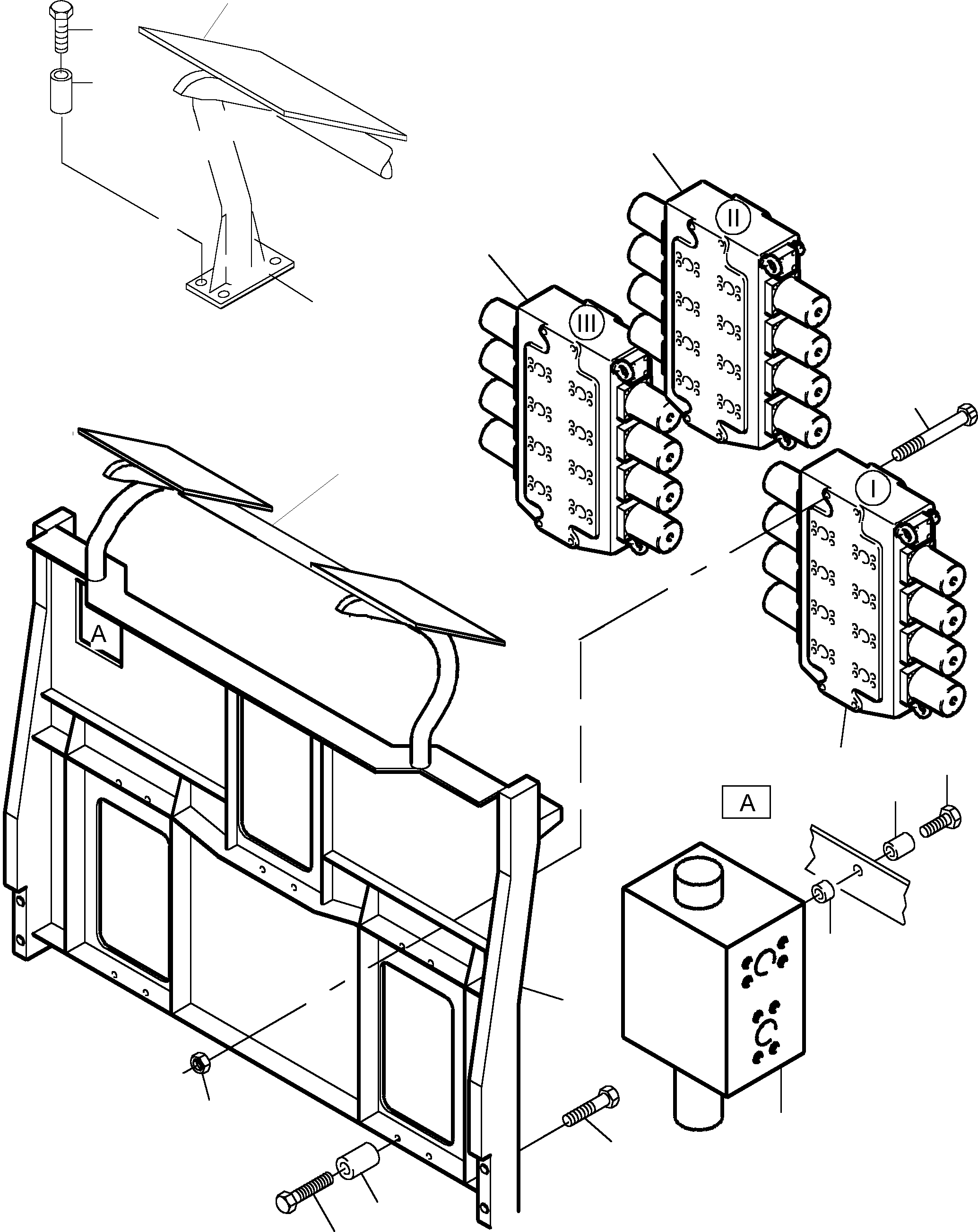 II
III
I
A
A