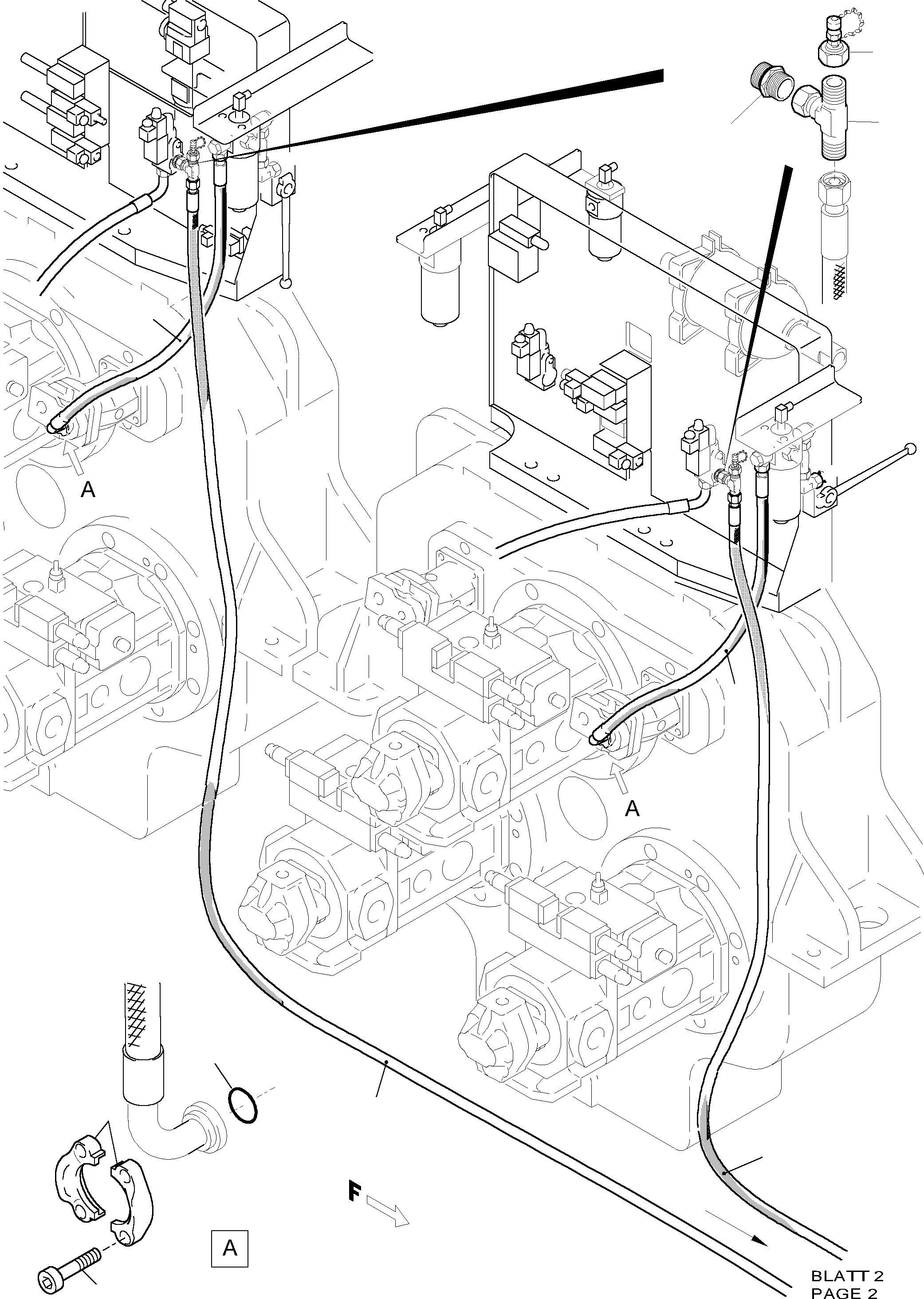 A

A

F

A

BLATT 2
PAGE 2