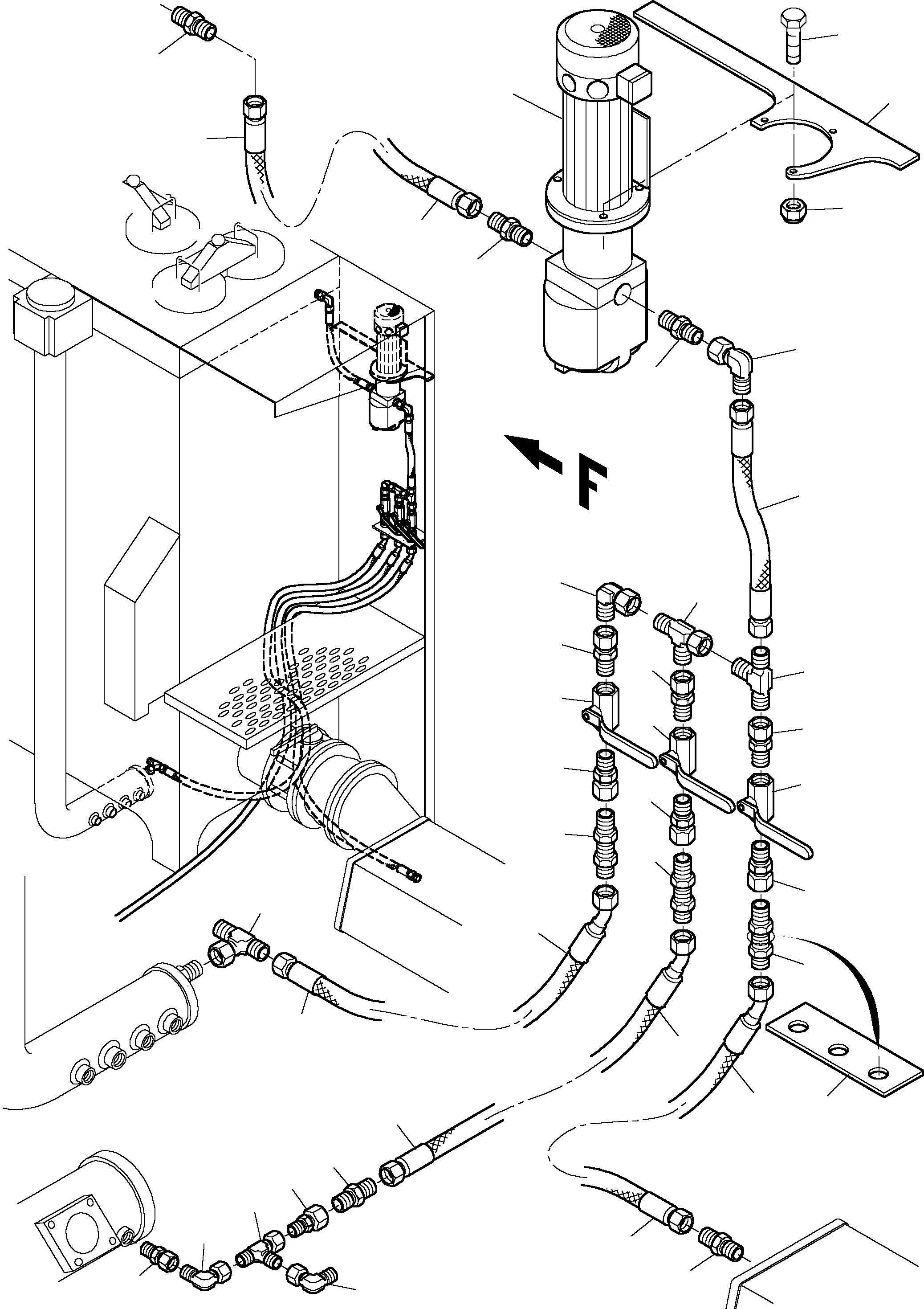 F