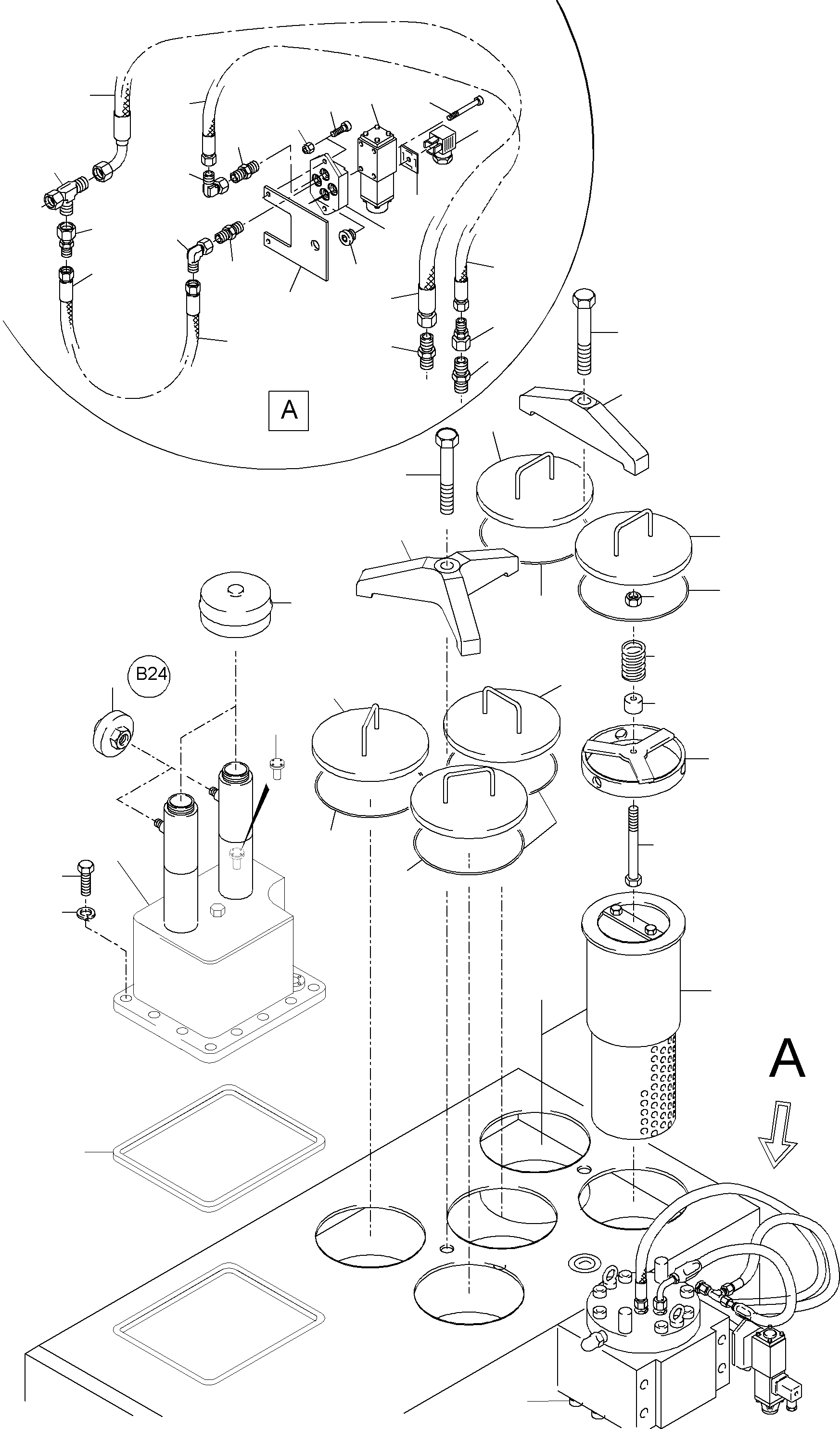 A

B24

A