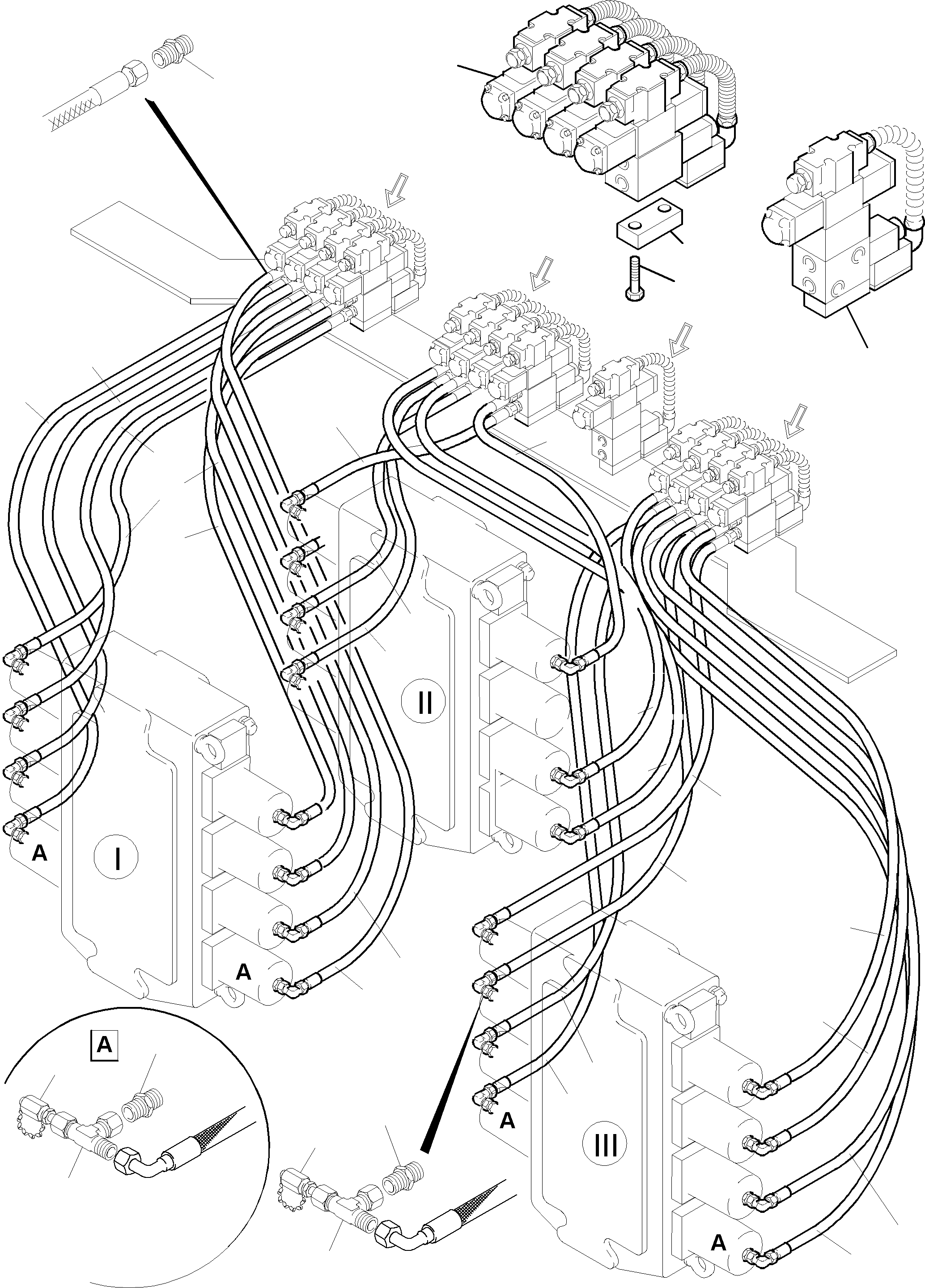 II

A

I

A

A

A

III

A