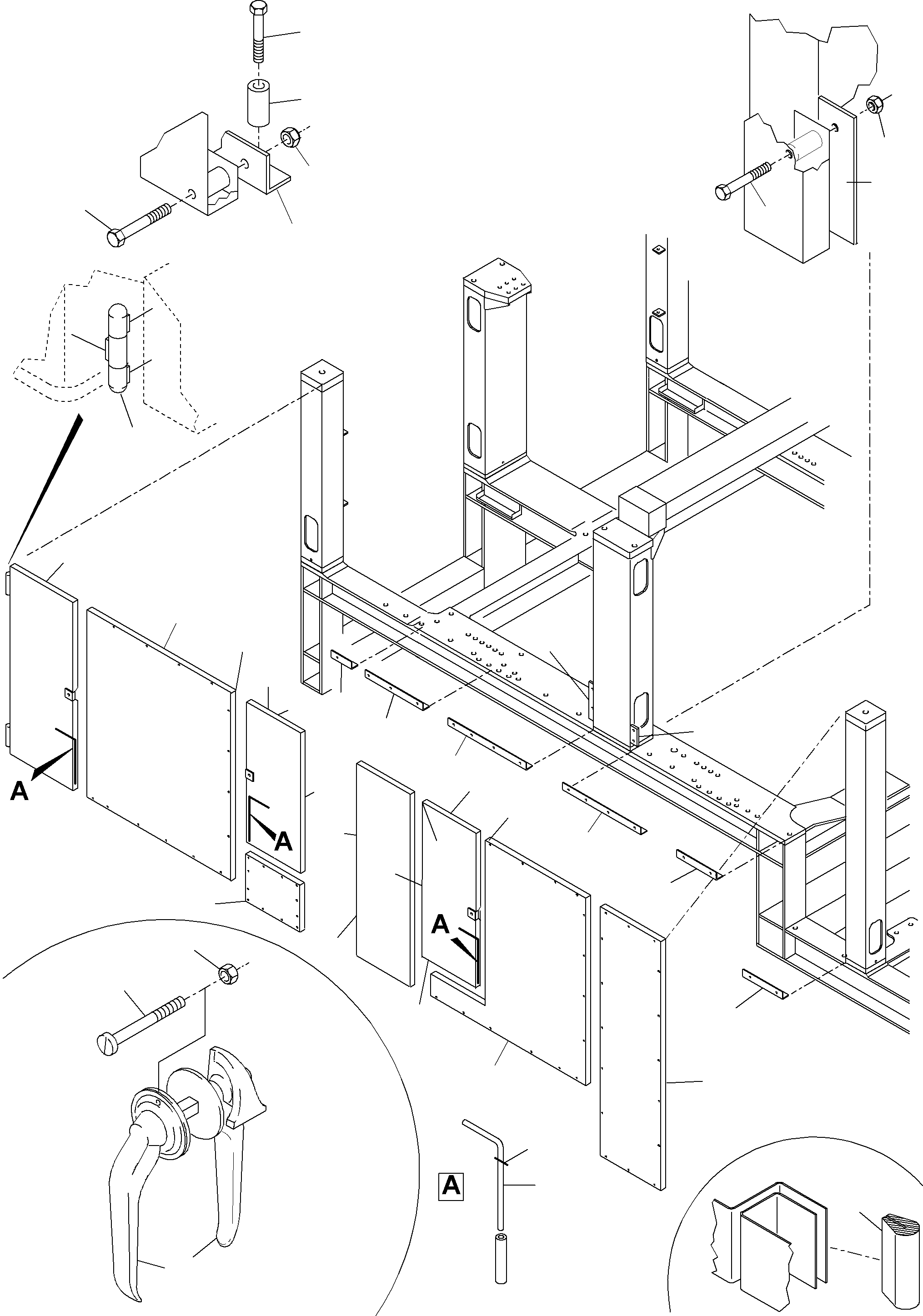 A

A

A

A