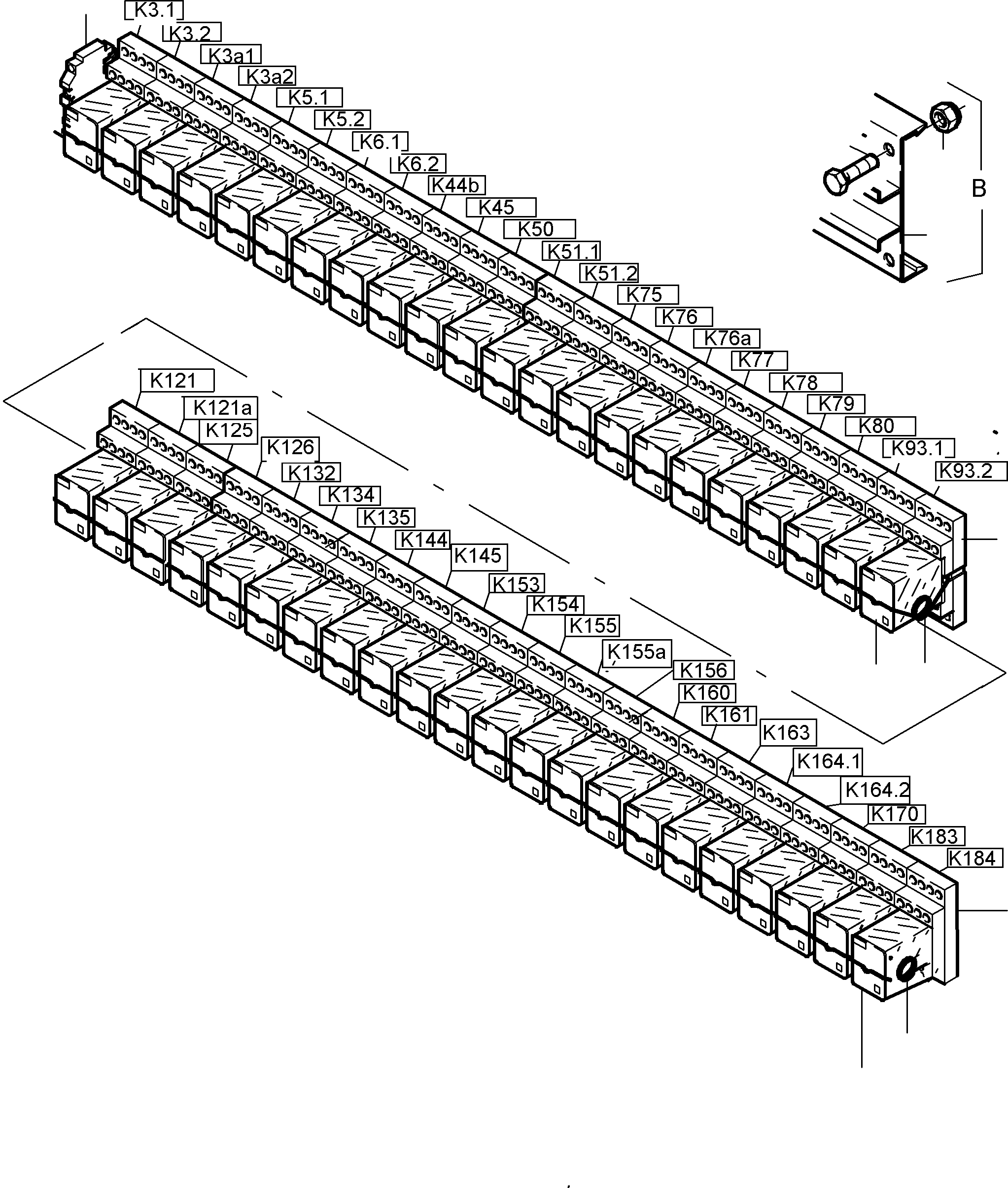 K3.1
K3.2
K3a1
K3a2
K5.1
K5.2
K6.1
K6.2
K44b
K45
K50
K51.1
K51.2
K75
K76
K76a
K77
K78
K79
K80
K93.1
K93.2
B
K121
K121a
K125
K126
K132
K134
K135
K144
K145
K153
K154
K155
K155a
K156
K160
K161
K163
K164.1
K164.2
K170
K183
K184