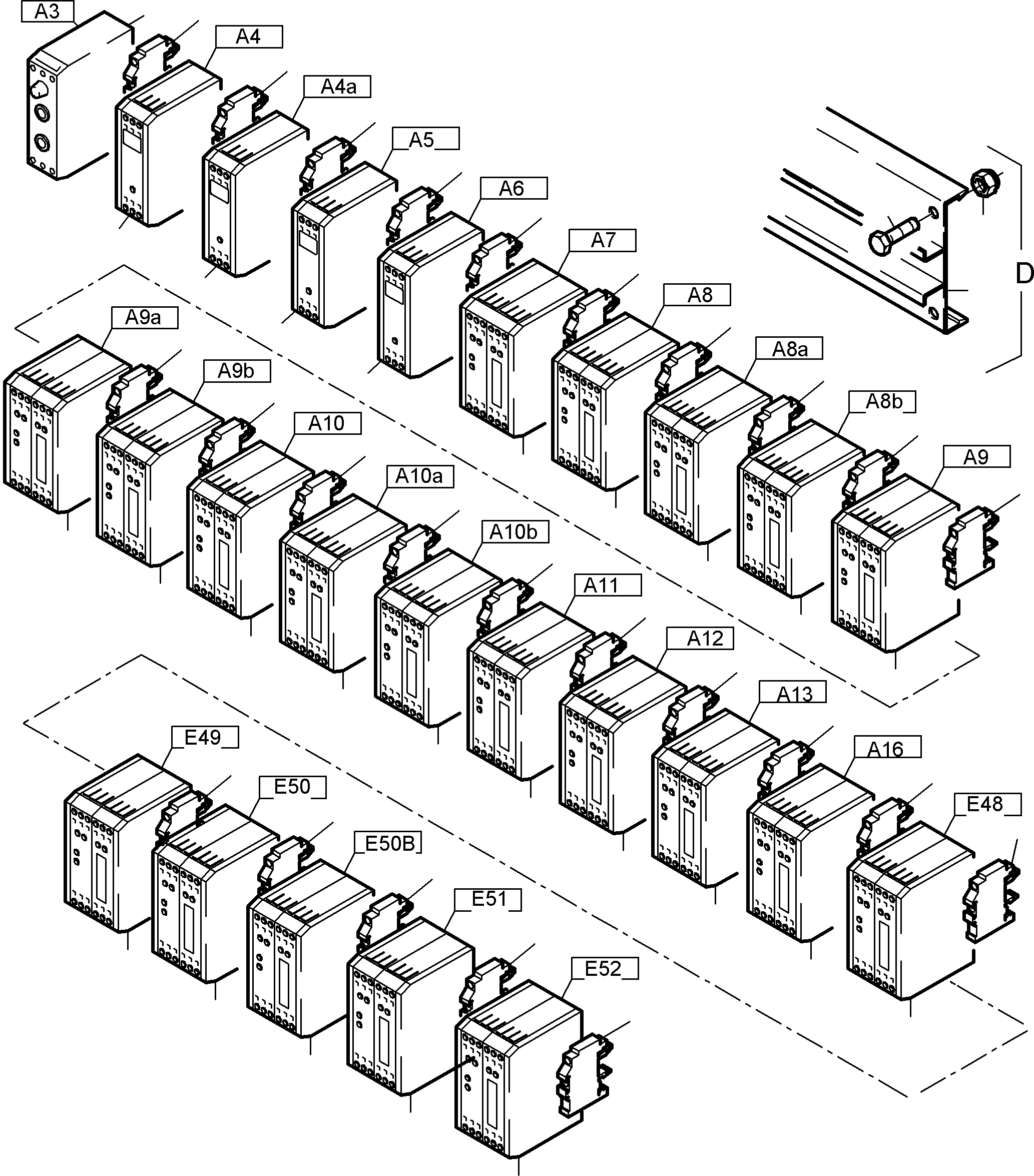 A3
A4
A4a
A5
A6
A7
A8
A8a
A8b
A9
D
A9a
A9b
A10
A10a
A10b
A11
A12
A13
A16
E48
E49
E50
E50B
E51
E52