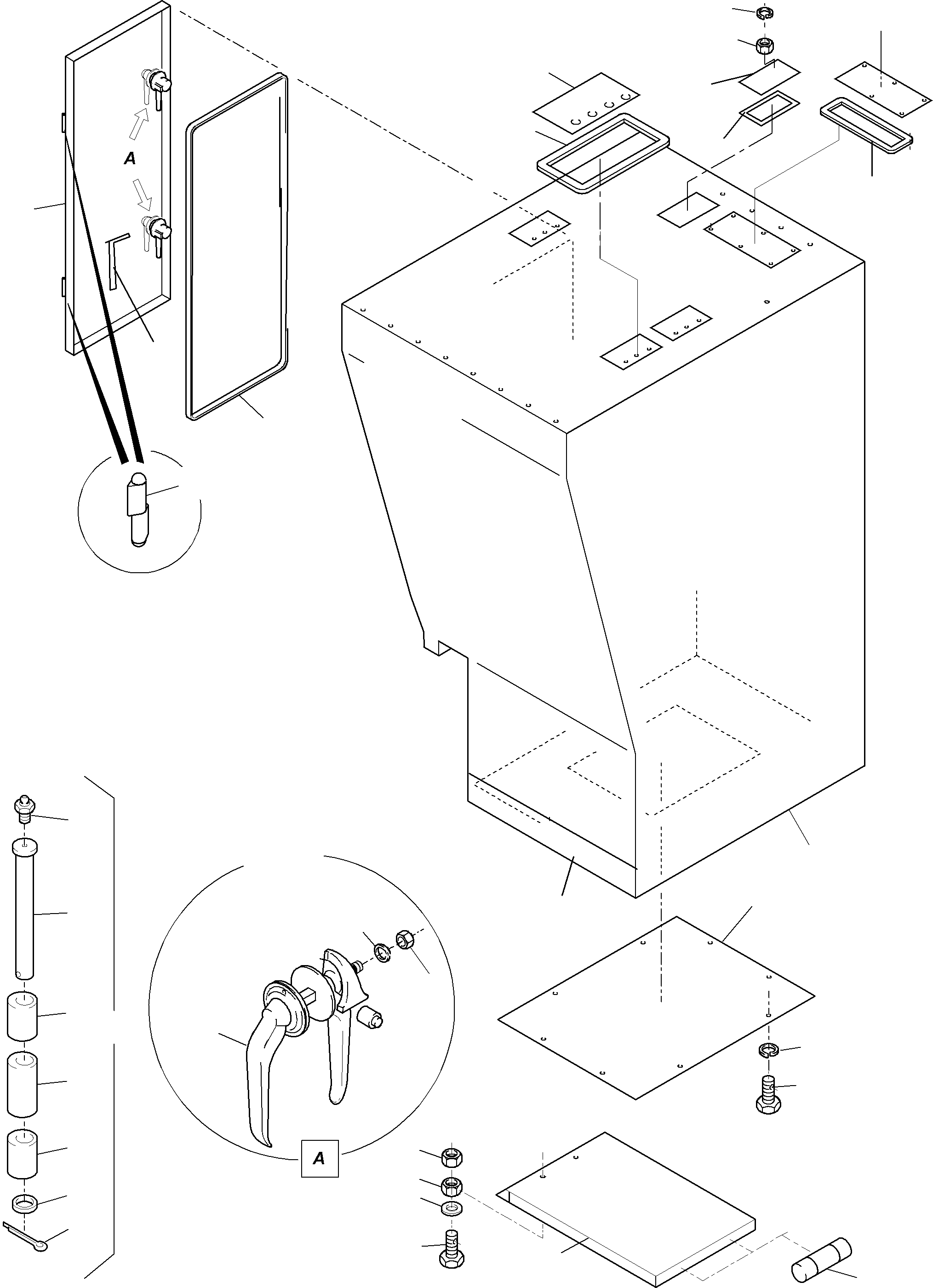 A

A