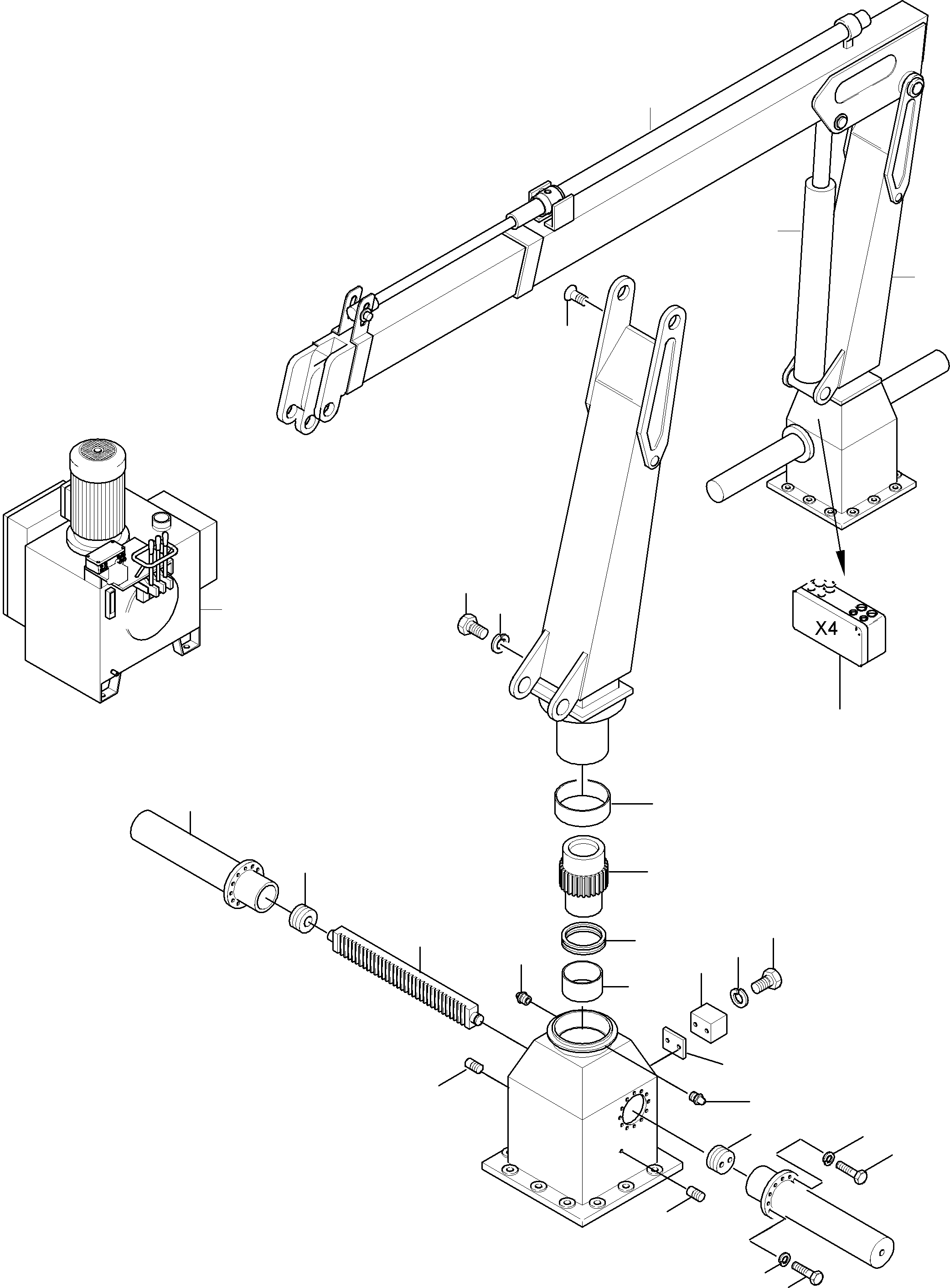 X4