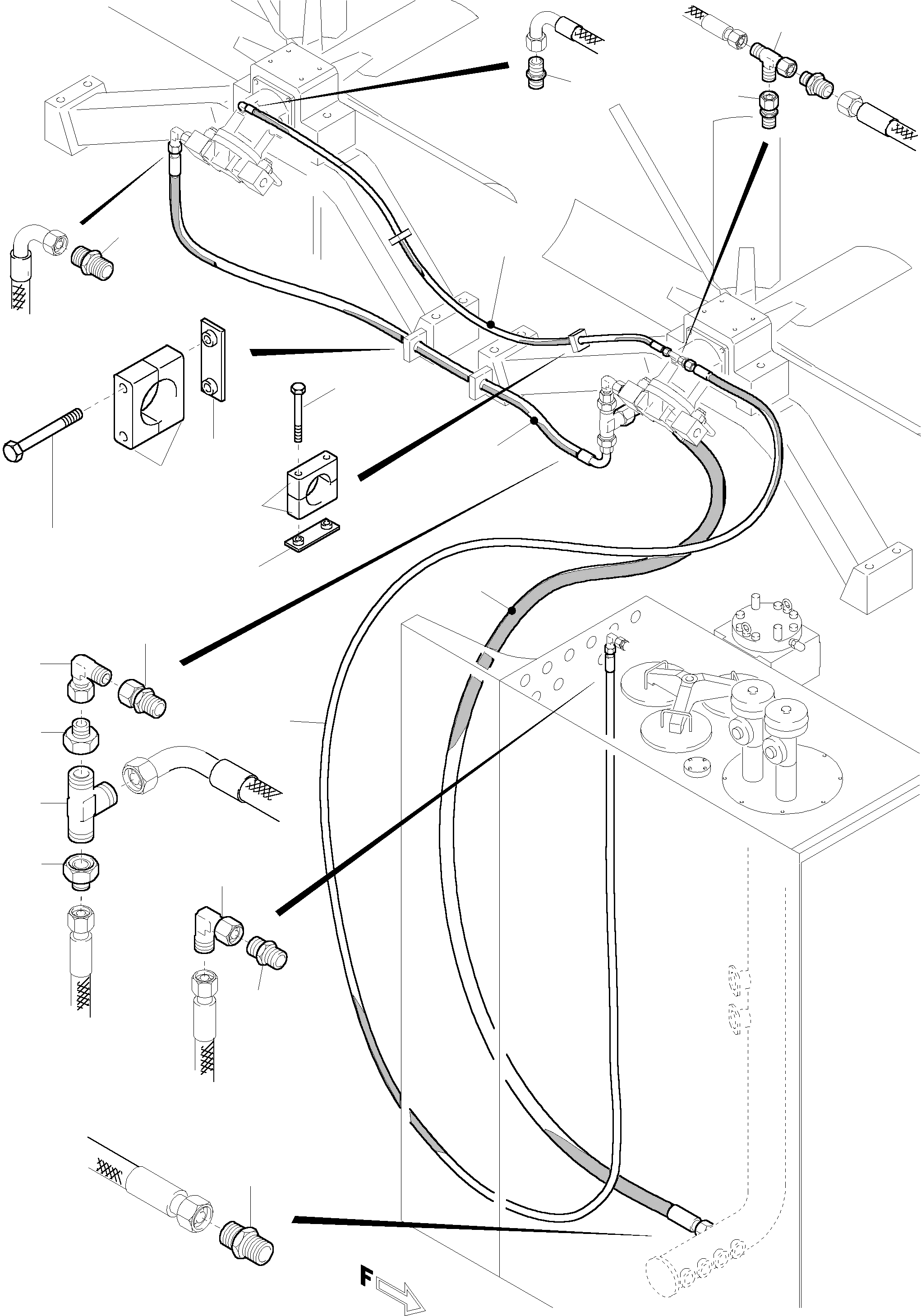 F