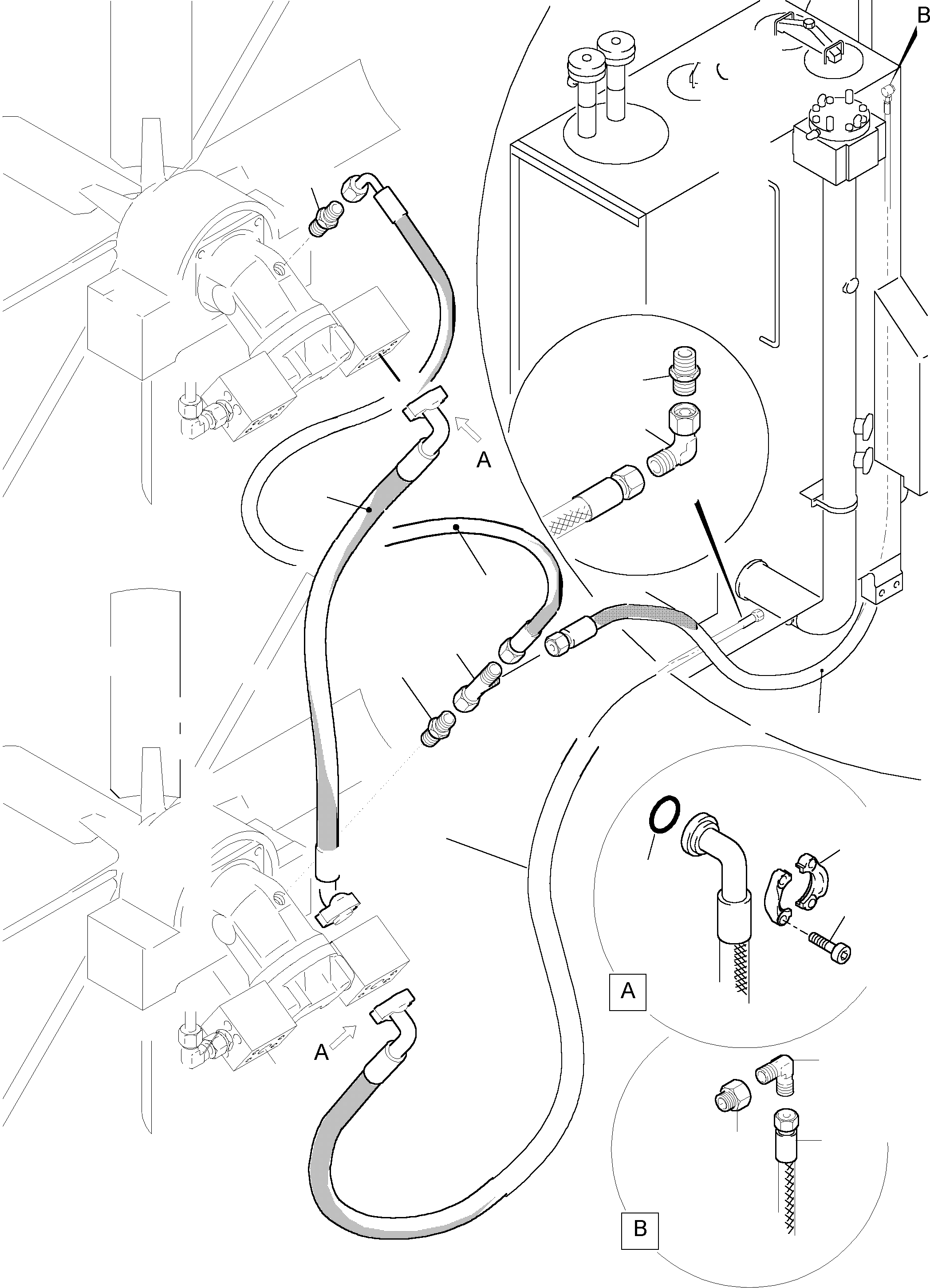 B
A
A
A
B