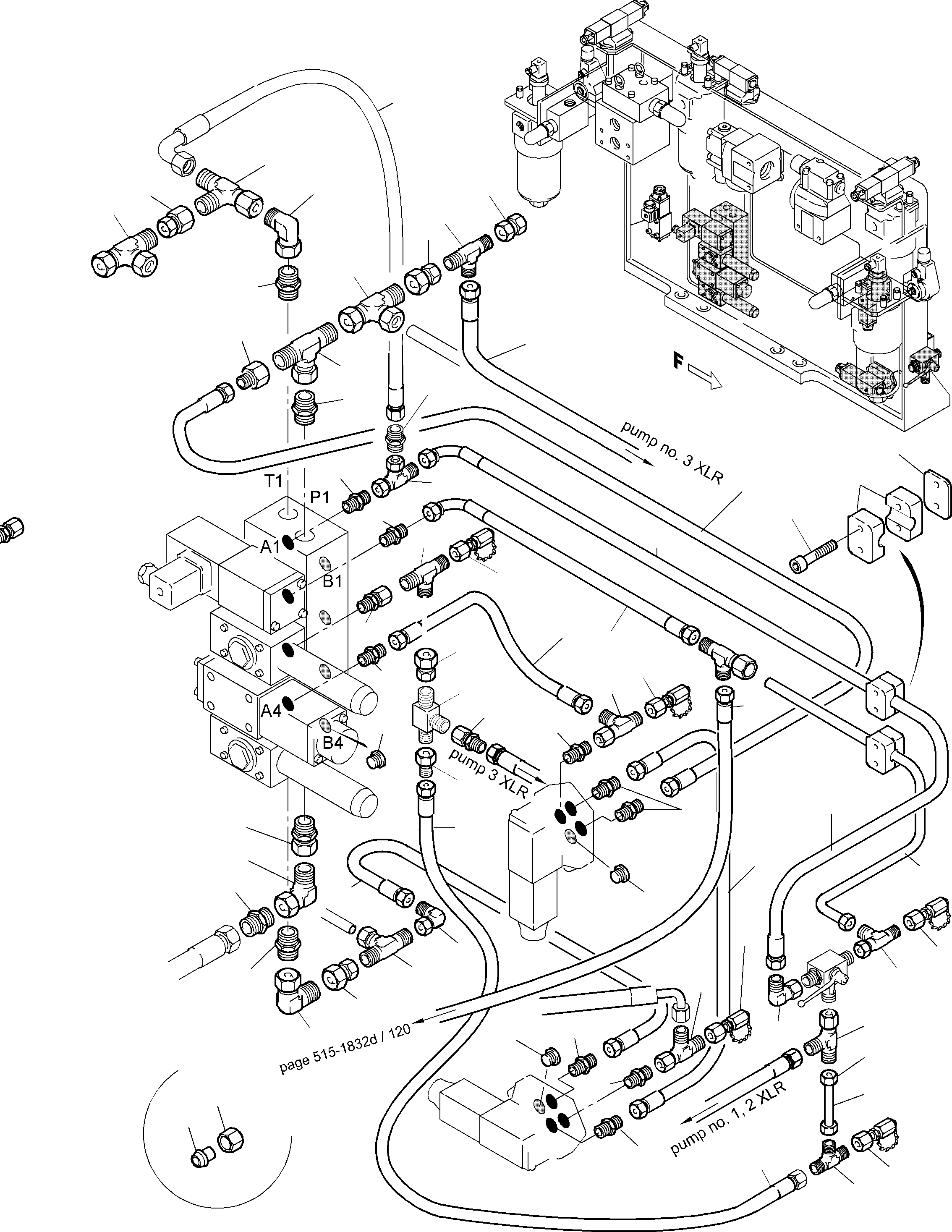 F

pump no. 3 XLR

T1

P1

A1

B1

A4

B4

pump 3 XLR

page 515-1832d / 120

pump no. 1, 2 XLR