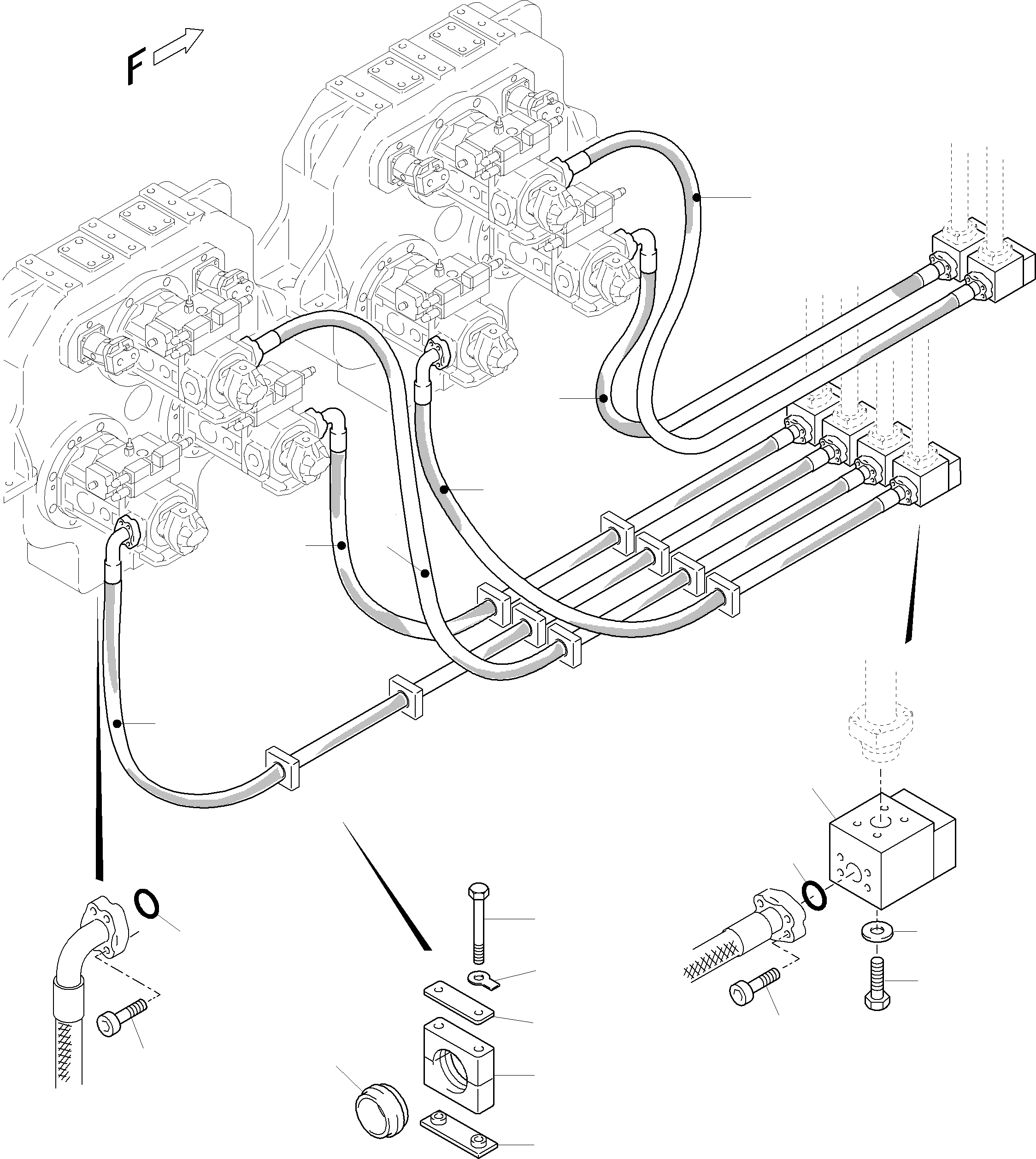 F