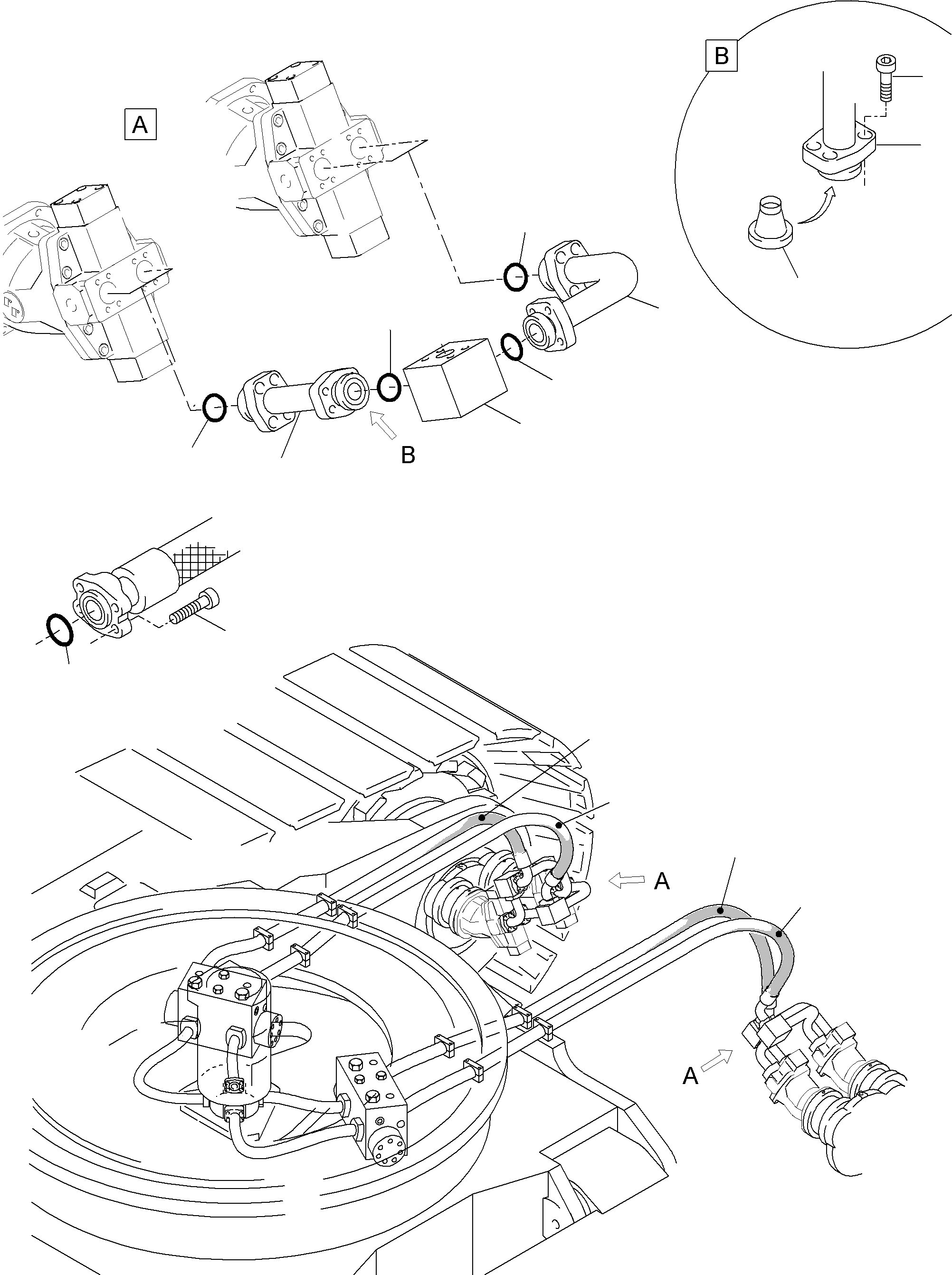 A

B

B

A

A