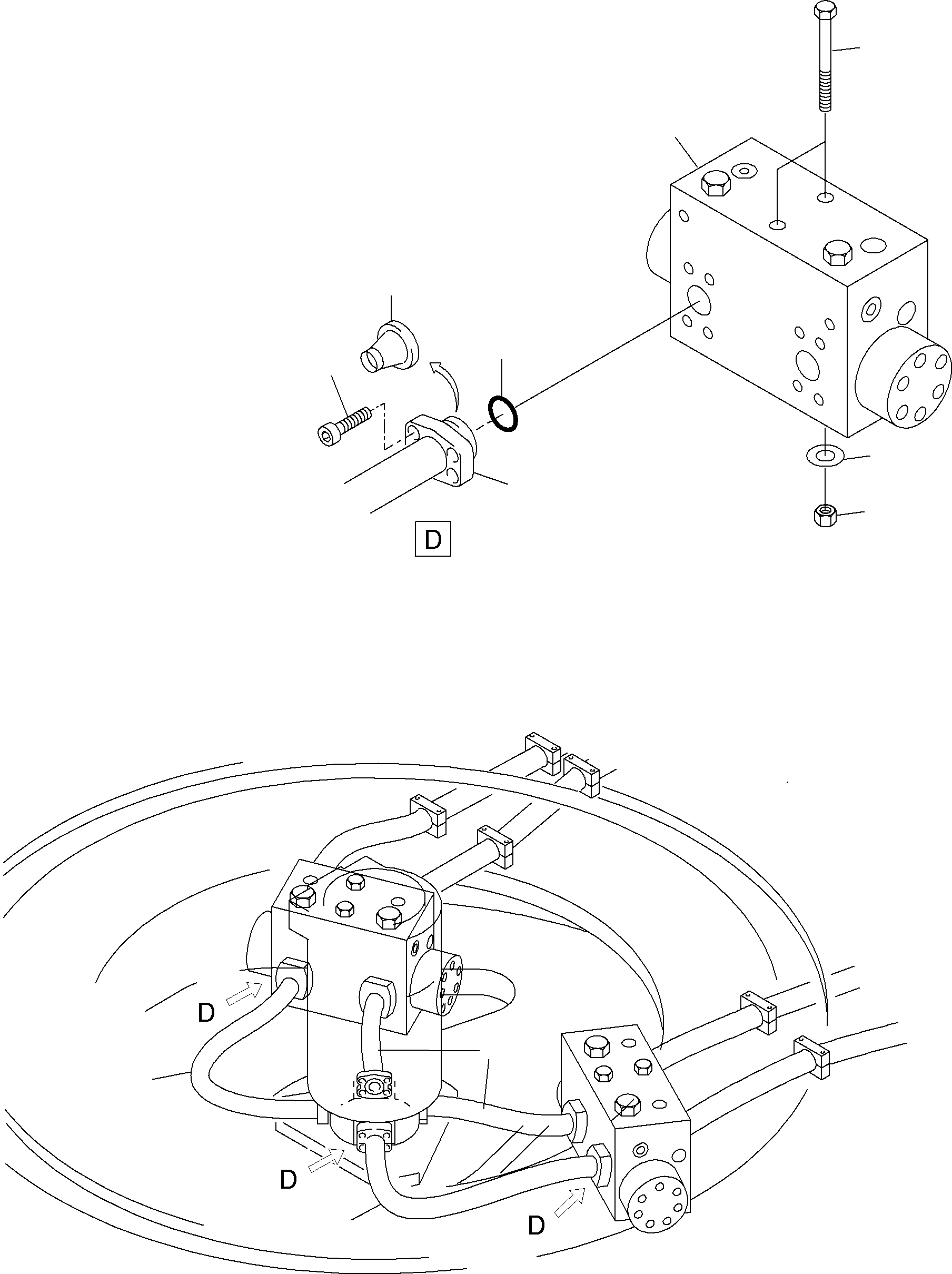 D

D

D

D