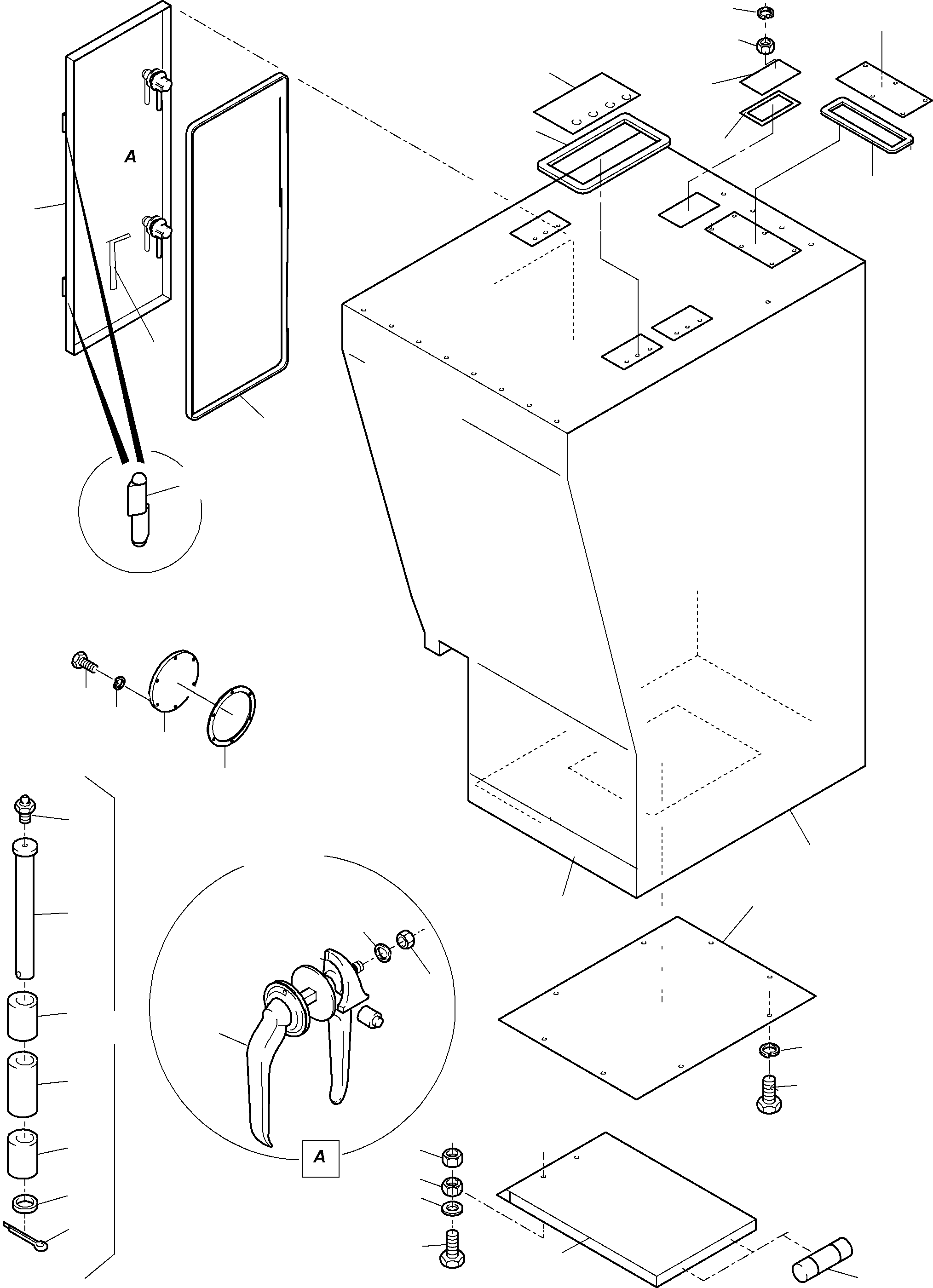 A

A