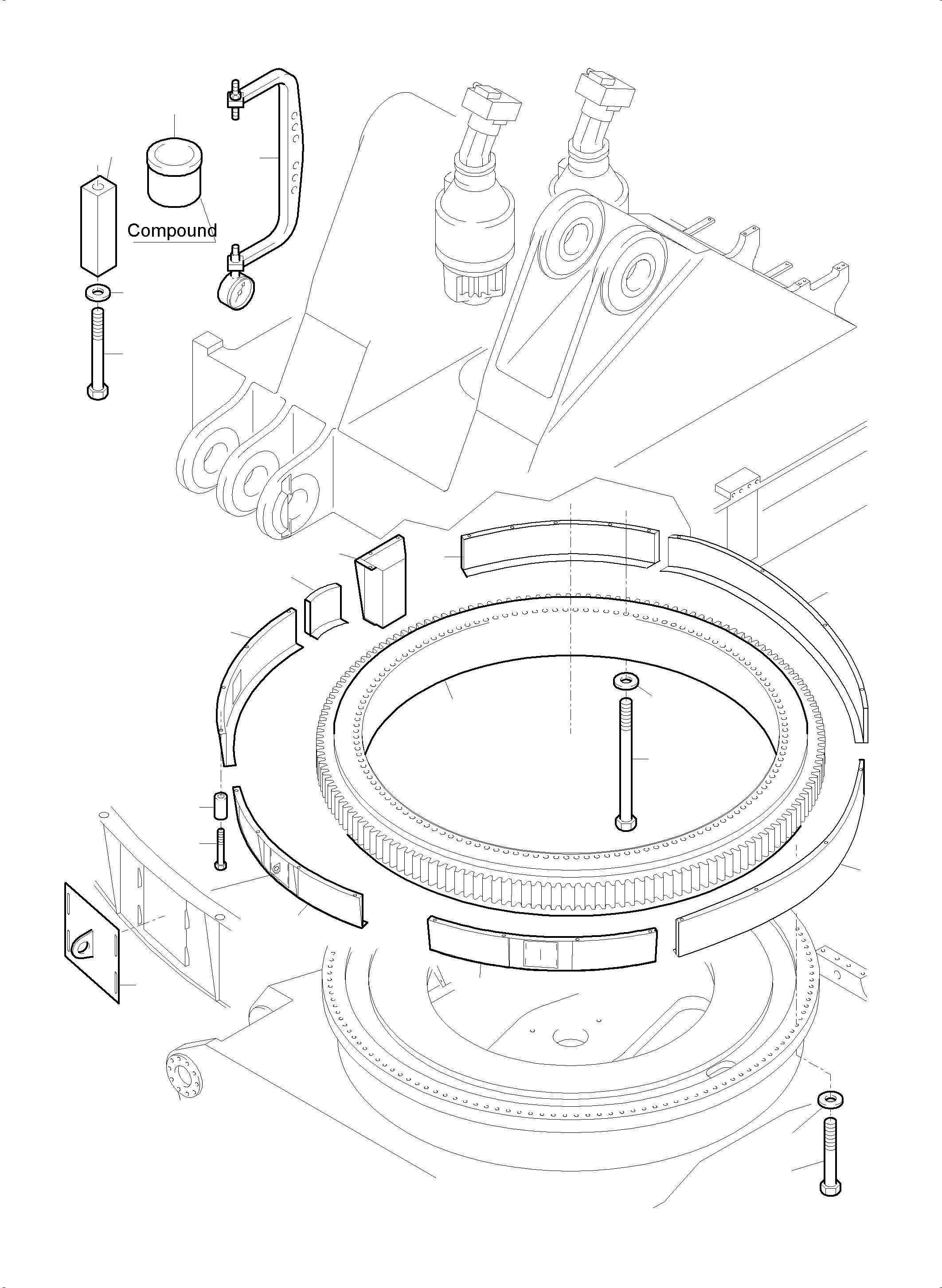 Compound