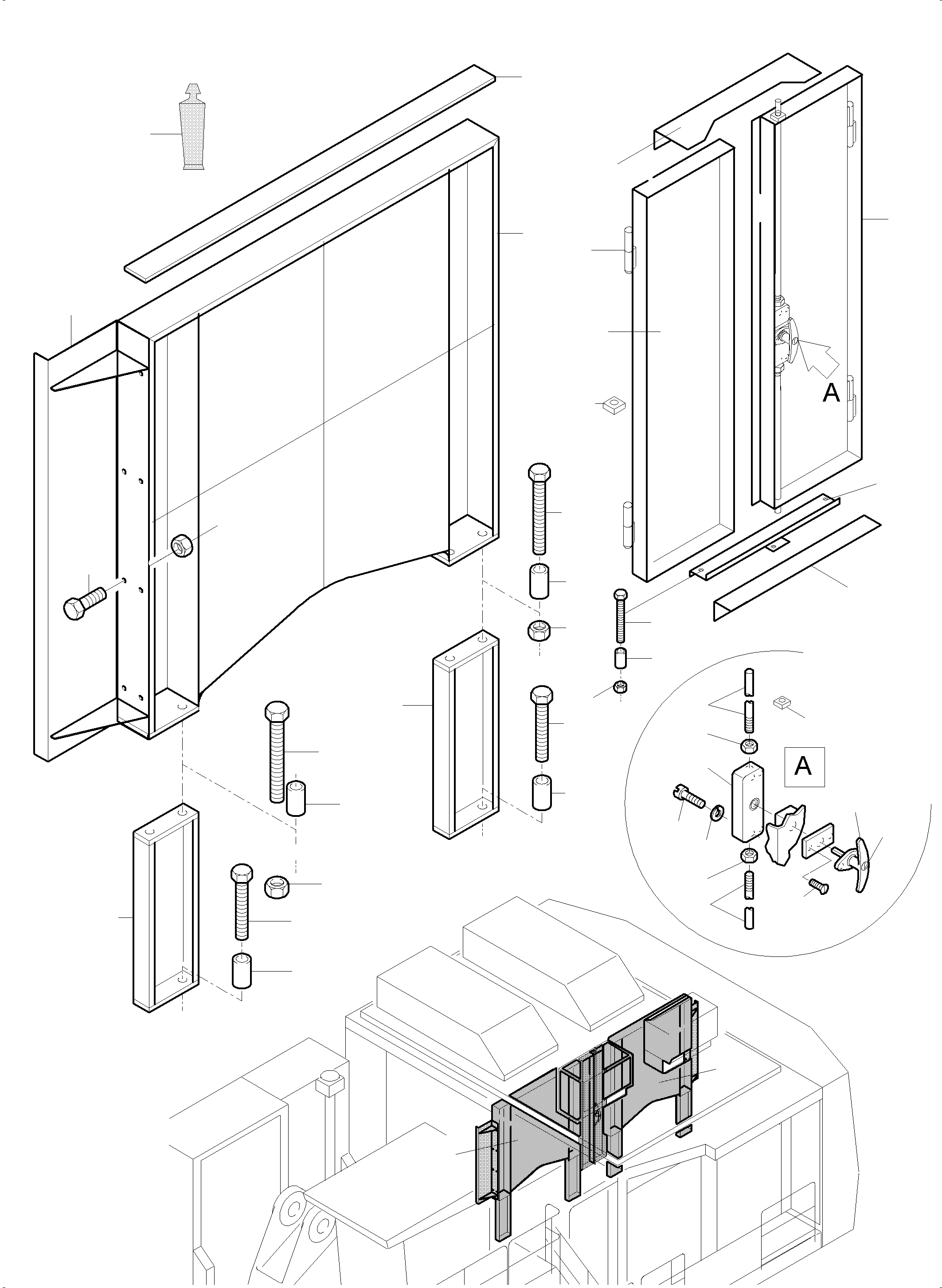 A

A