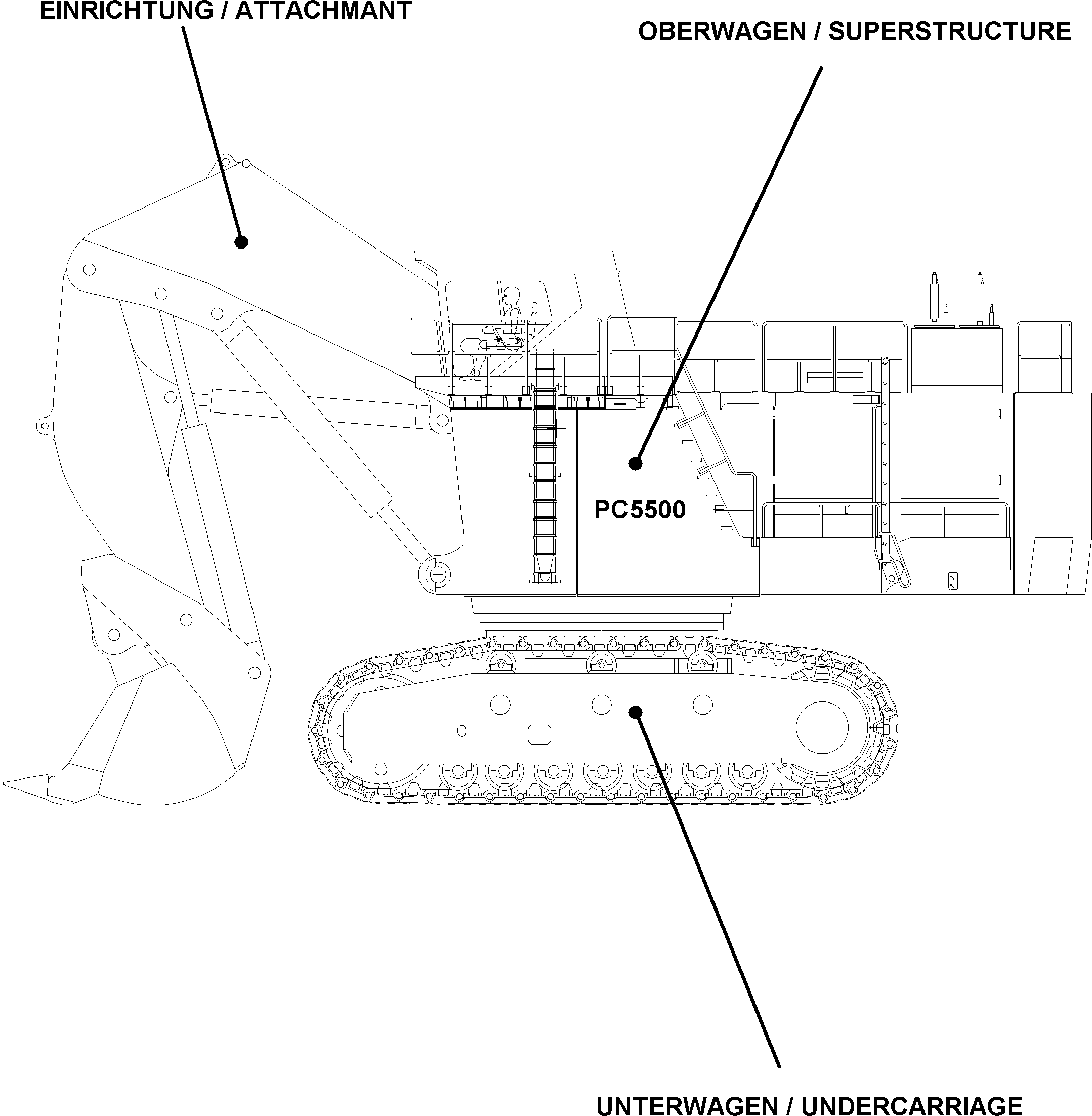 EINRICHTUNG / ATTACHMANT

OBERWAGEN / SUPERSTRUCTURE

PC5500

UNTERWAGEN / UNDERCARRIAGE