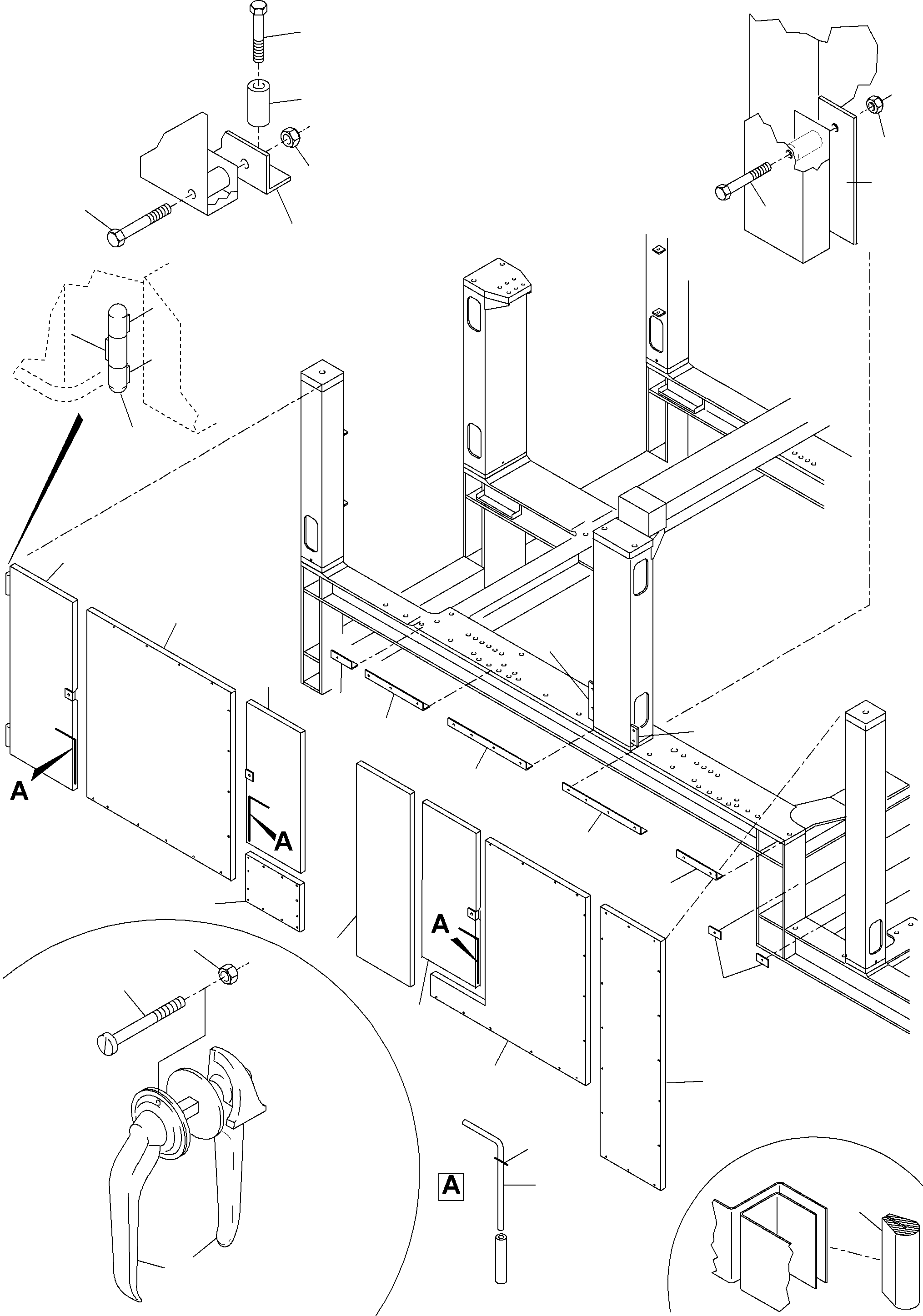 A

A

A

A