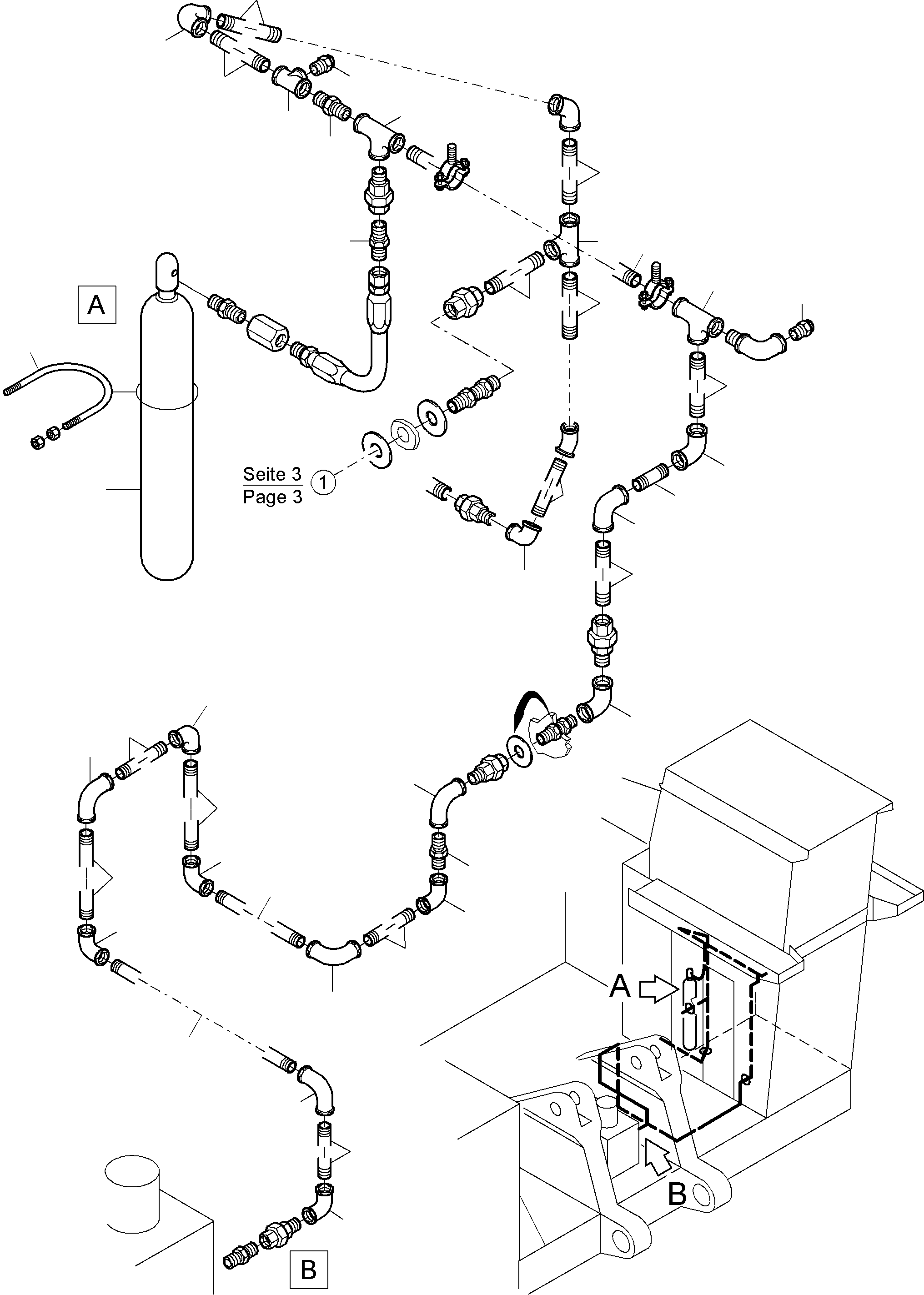 A

Seite 3
Page 3
1

A

B

B