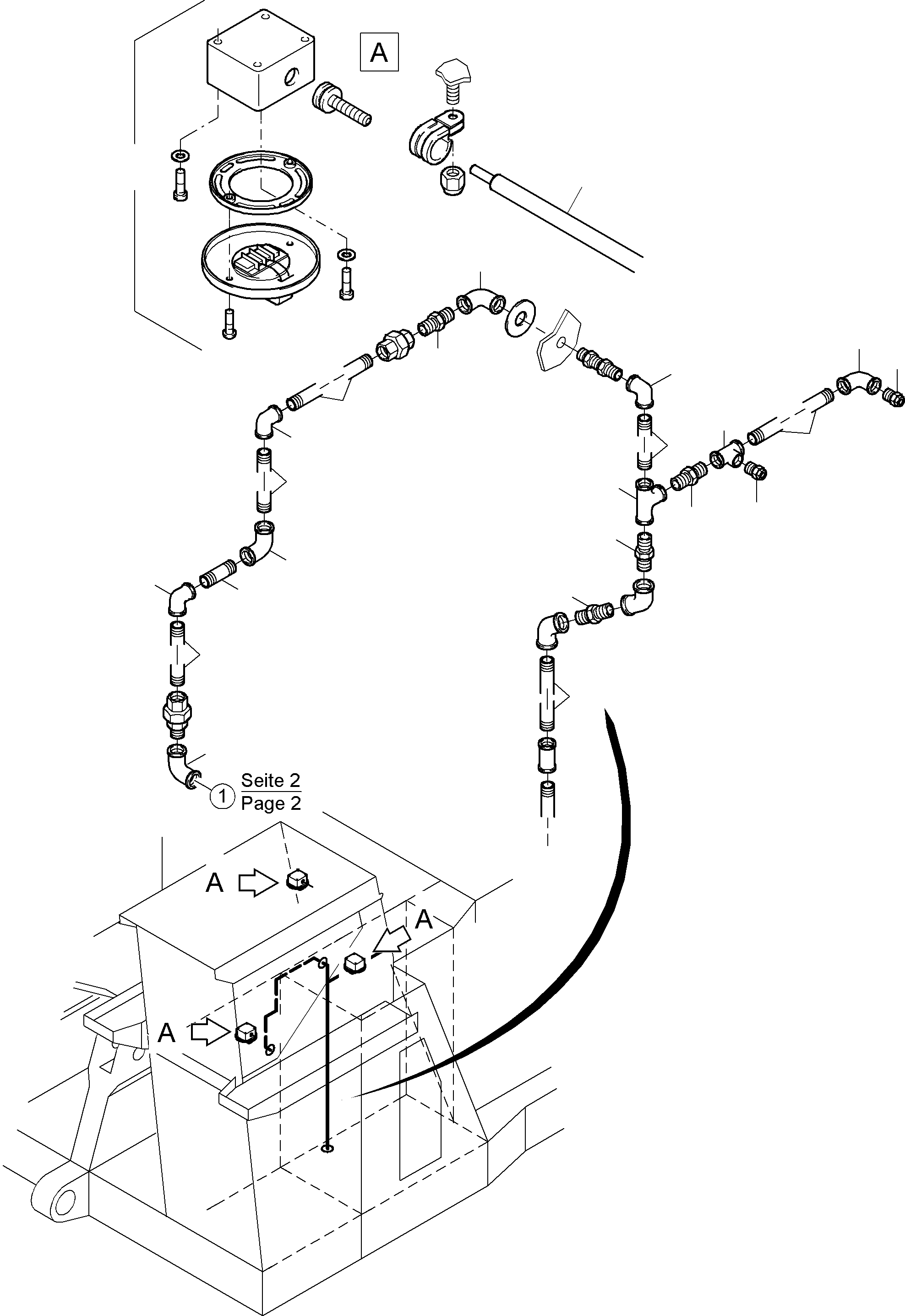 A

1 Seite 2
Page 2

A

A

A