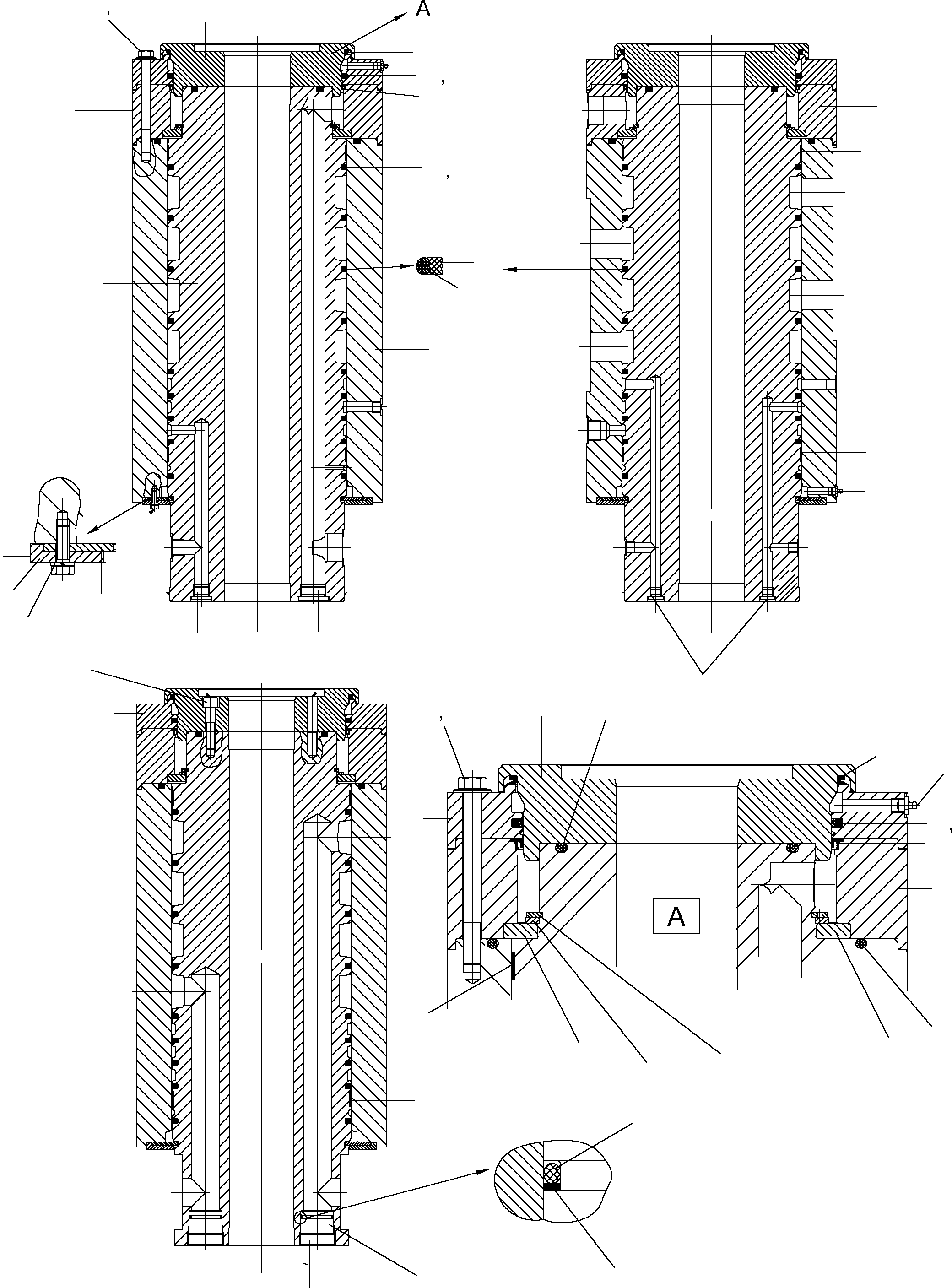 A

A