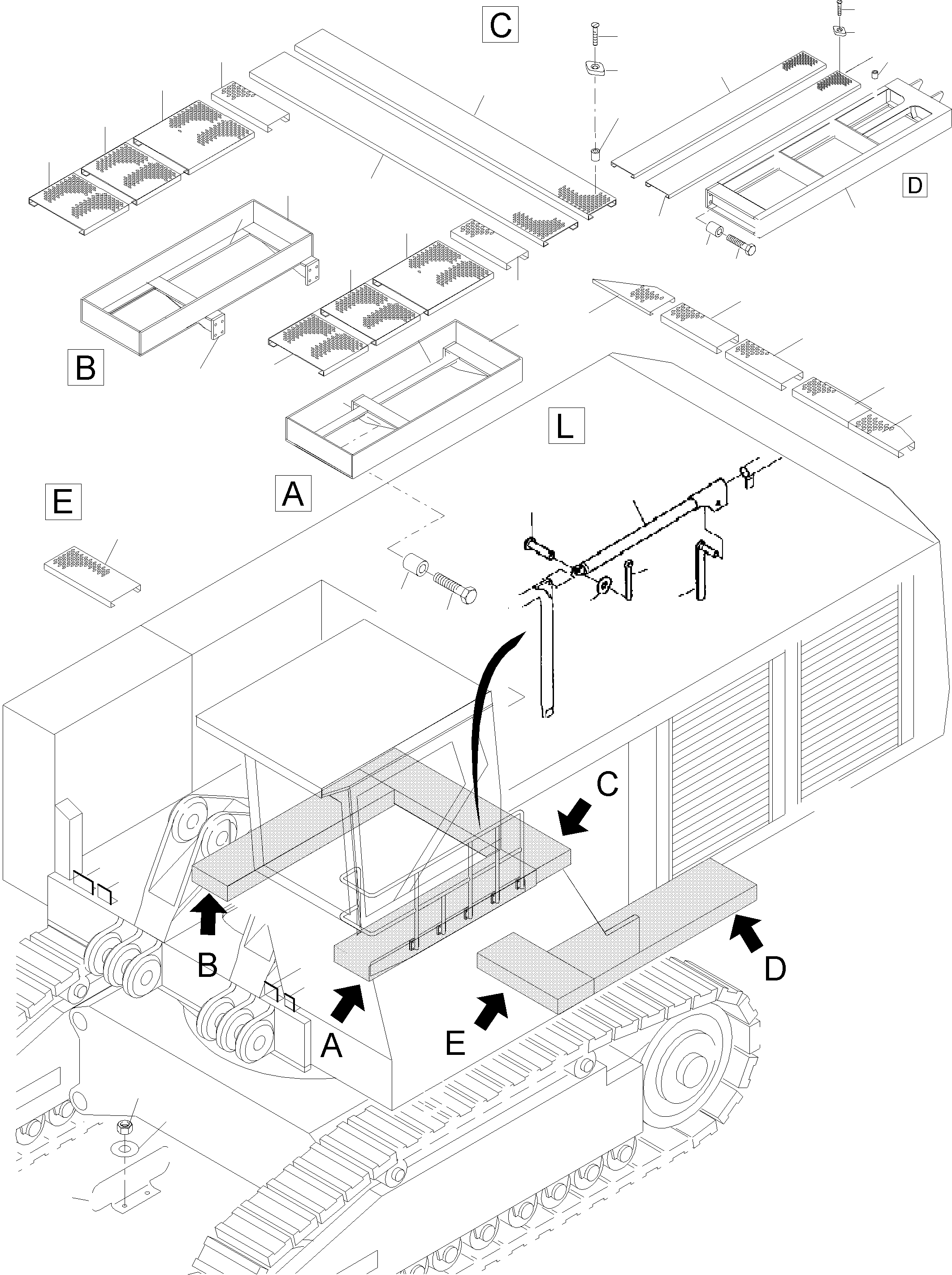 C

D

B

L

A

E

C

B

D

A

E