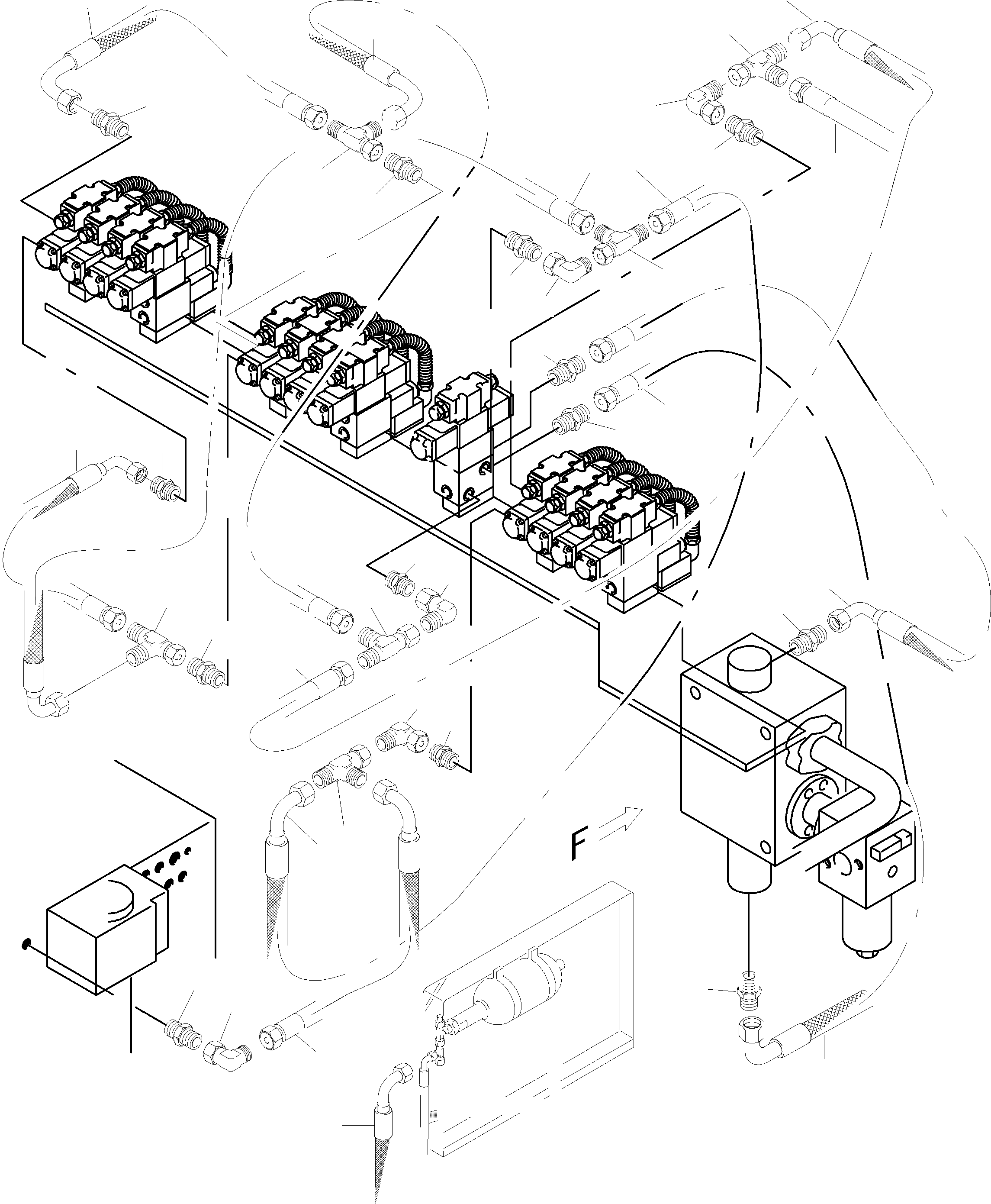 F