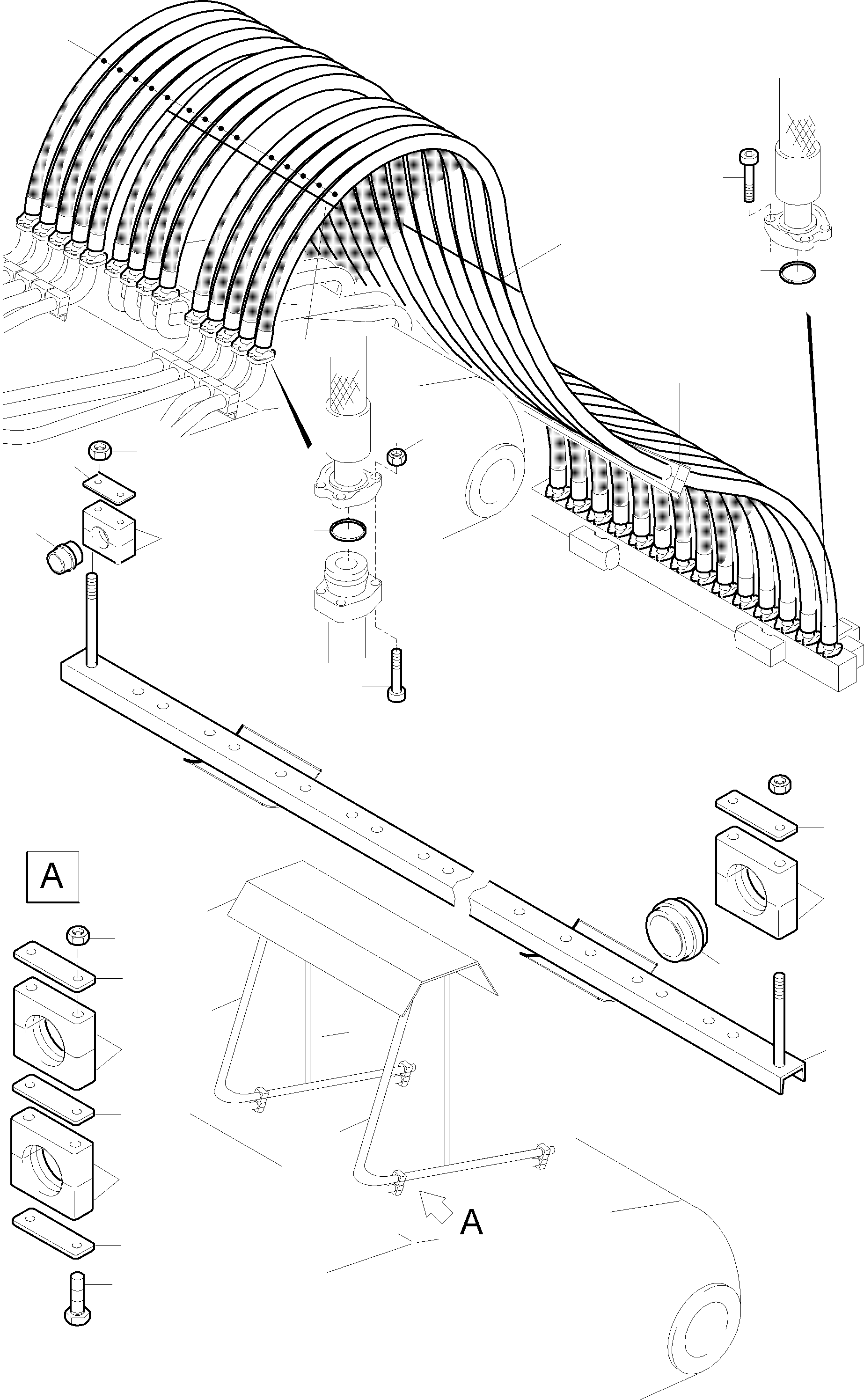 A

A