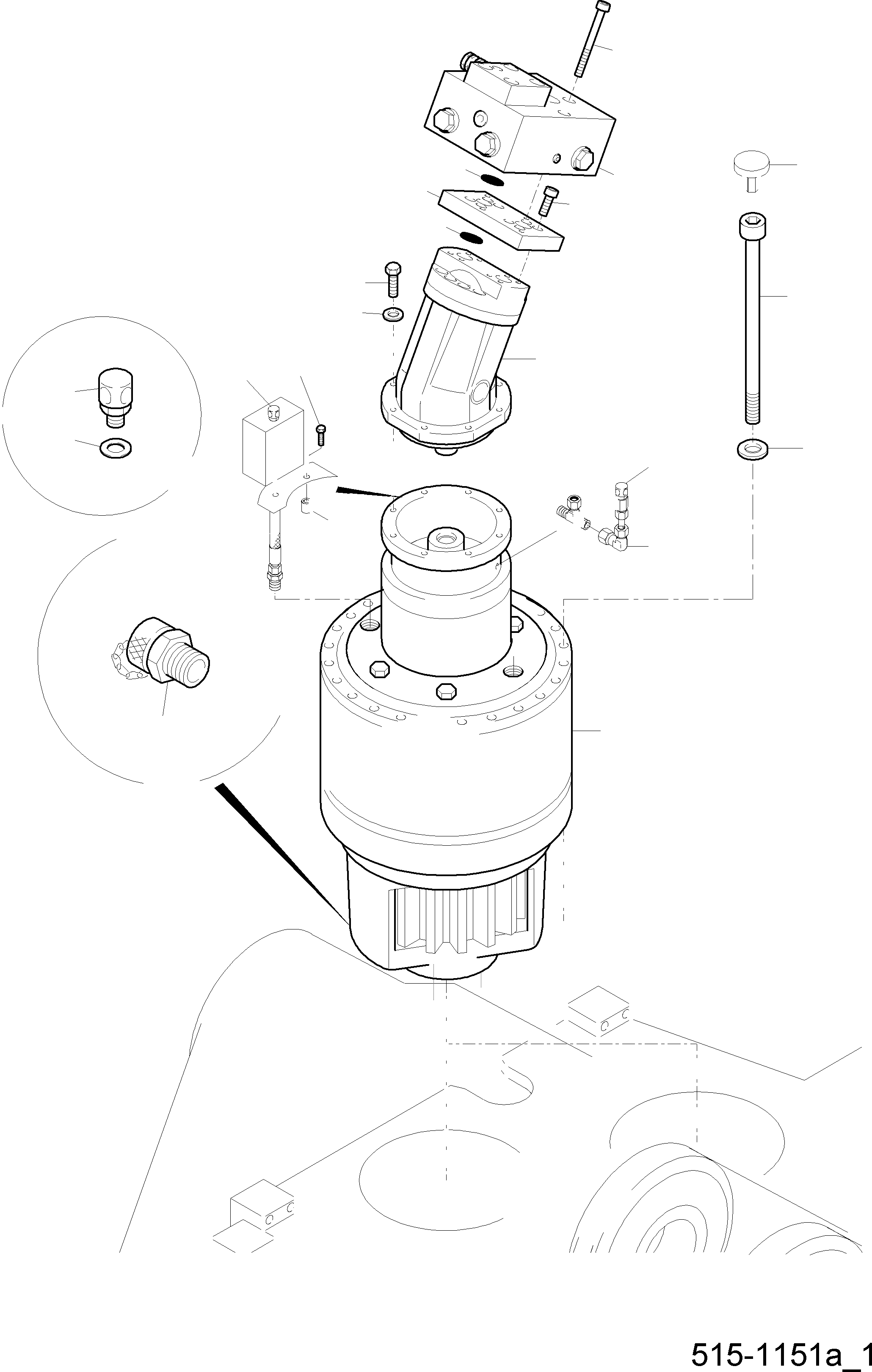 515-1151a_1