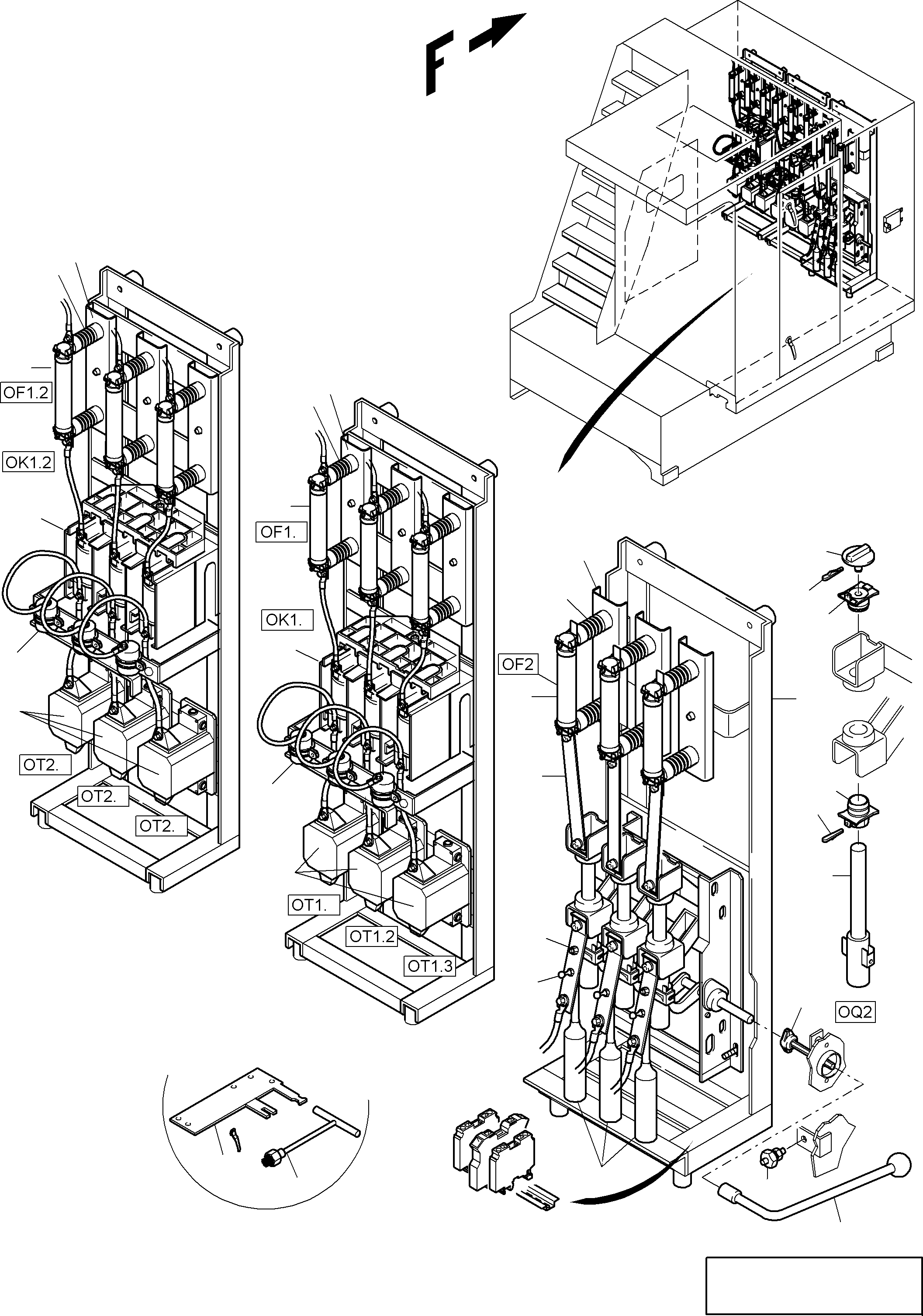 F

OF1.2

OK1.2

OT2.

OT2.

OT2.

OF1.

OK1.

OT1.

OT1.2

OT1.3

OF2

OQ2