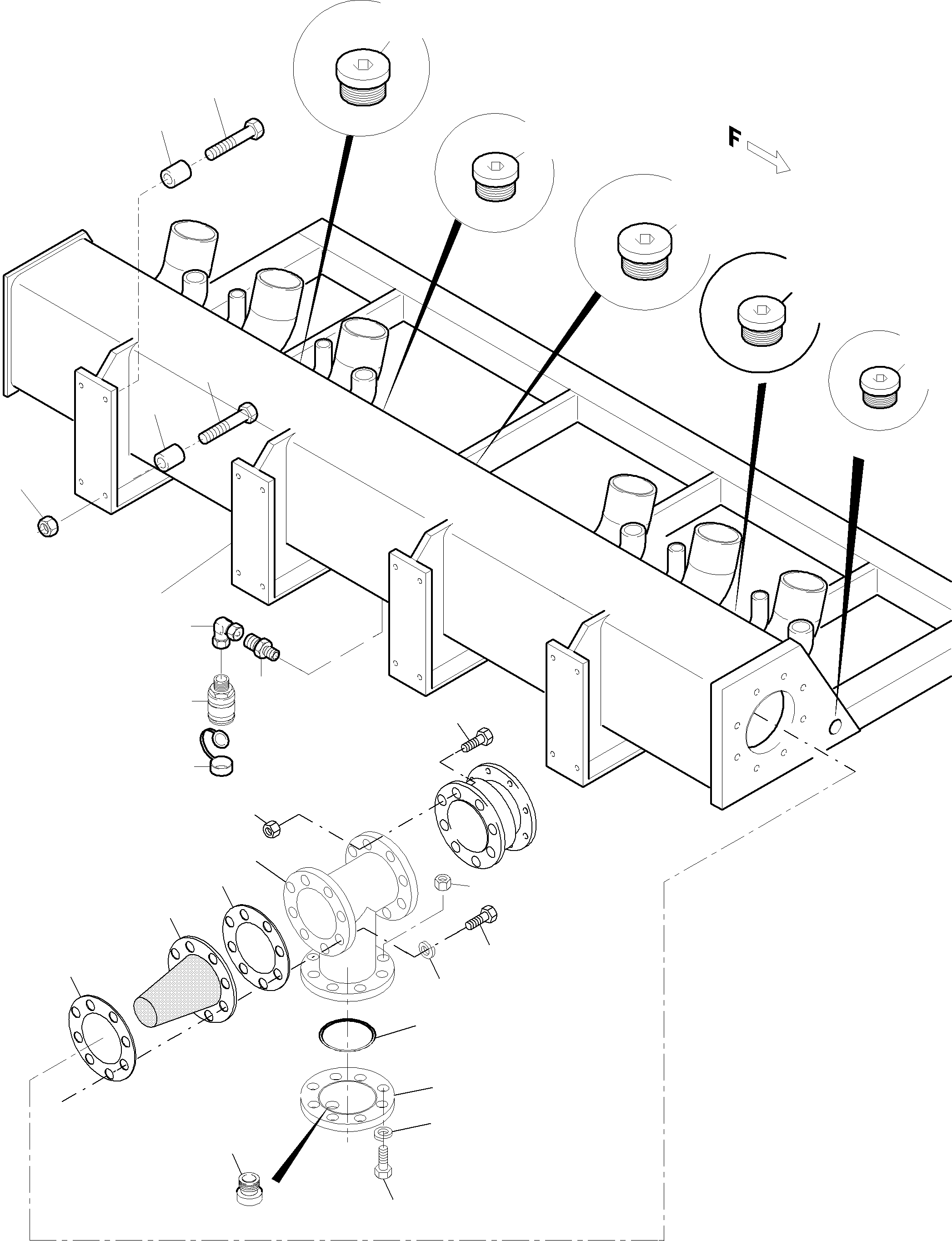 F