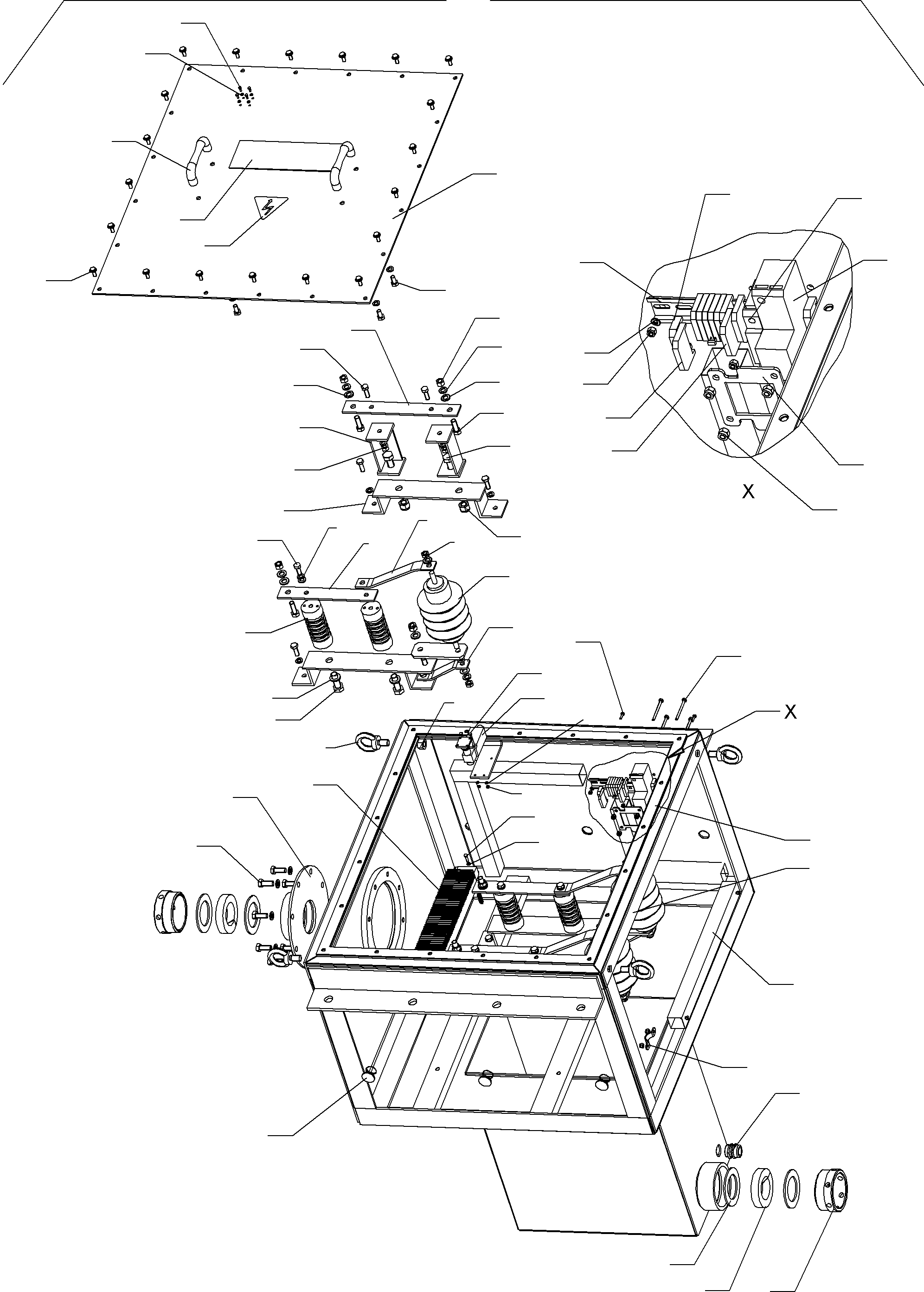 X

X