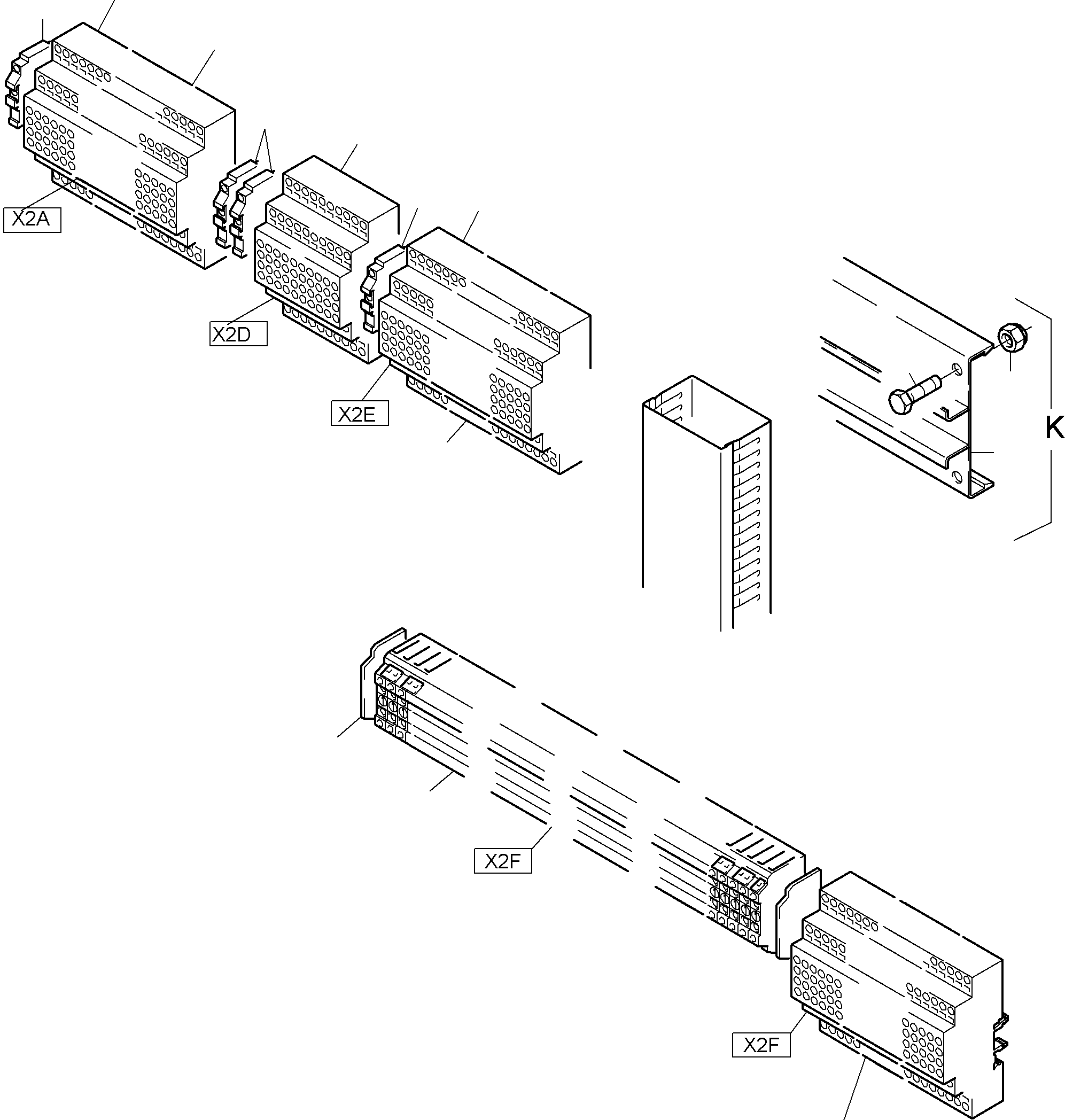 X2A

X2D

X2E

K

X2F

X2F