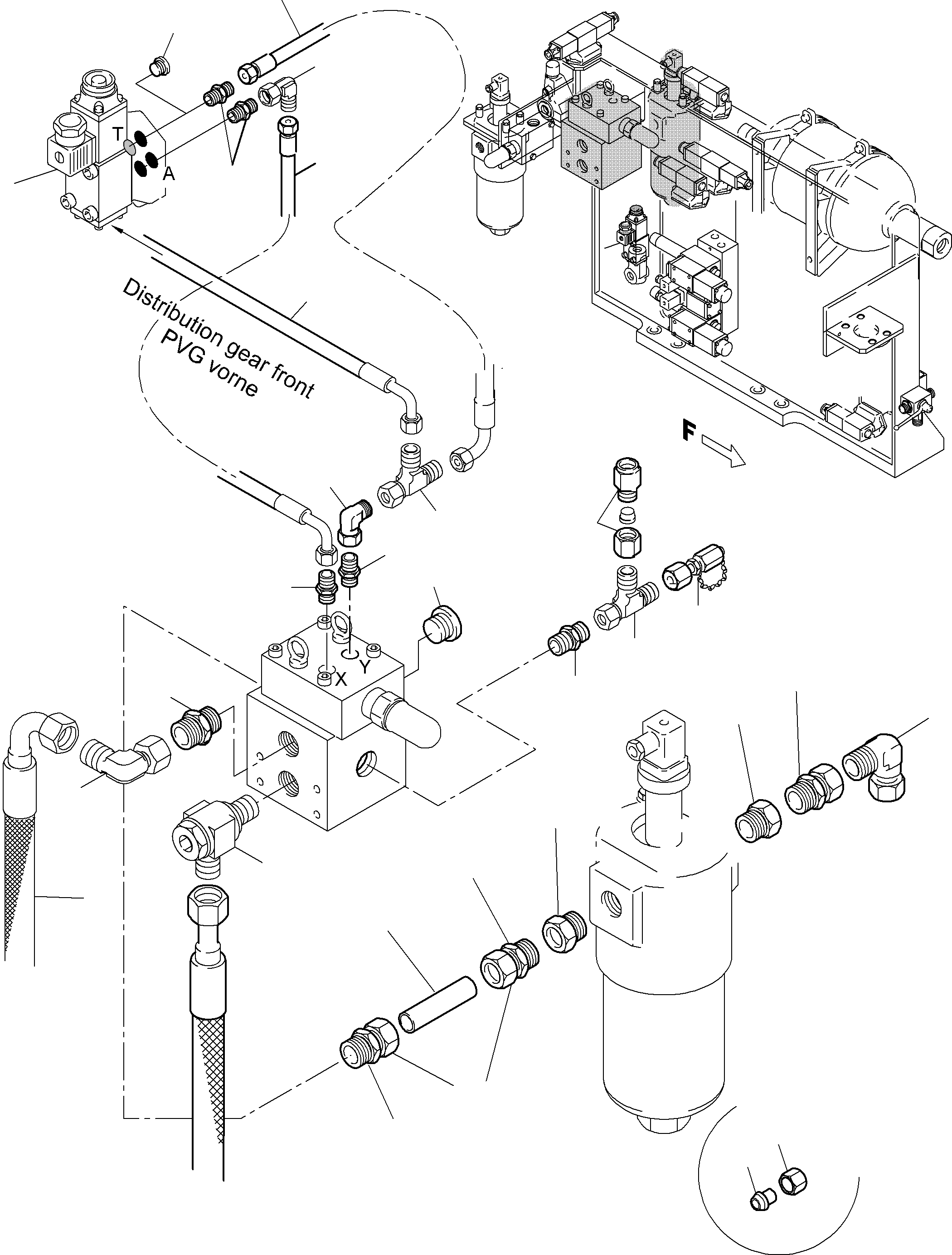 T
A
Distribution gear front
PVG vorne
F
X
Y