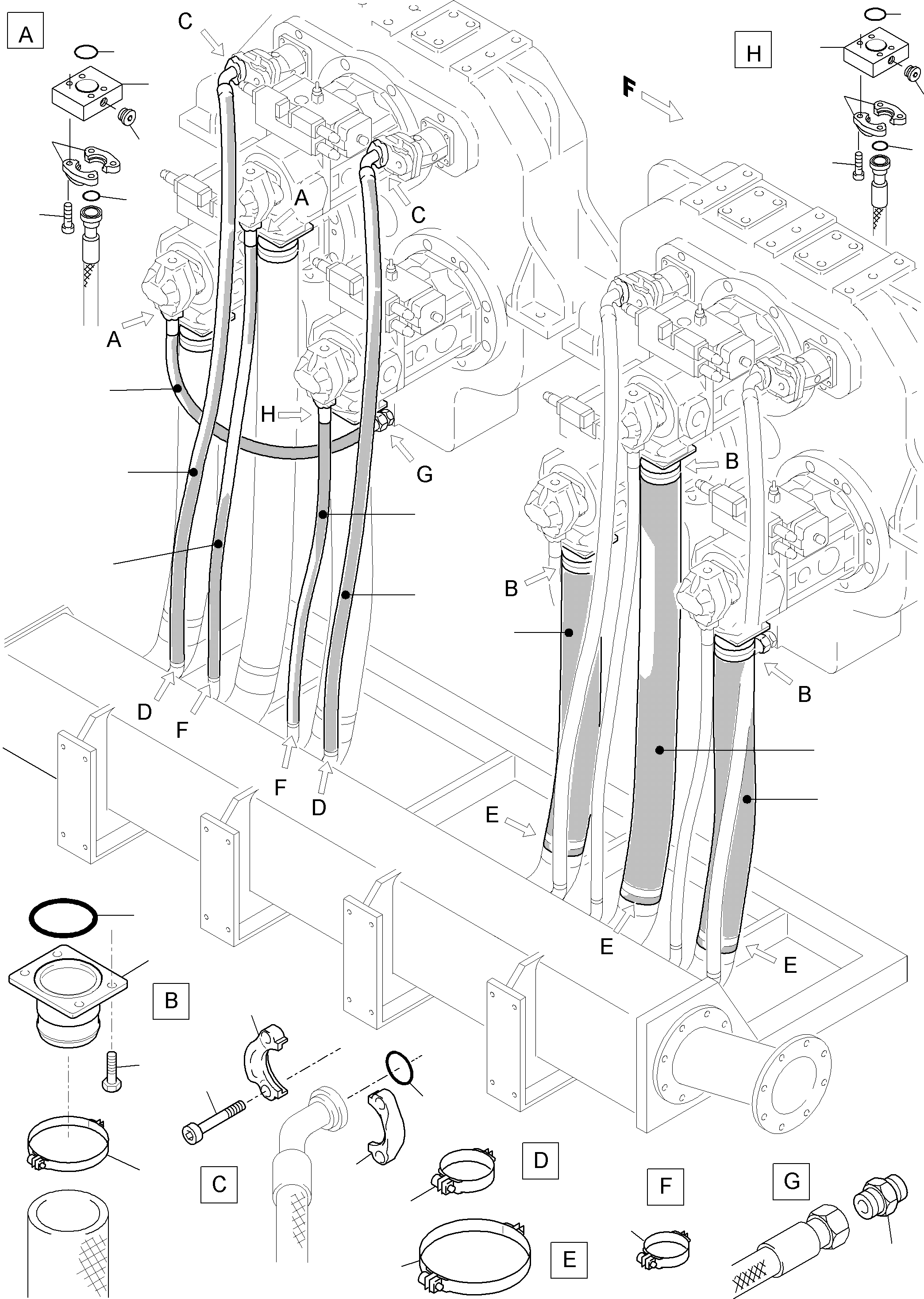 A

C

H

F

A

C

A

H

G

B

B

B

D

F

F

D

E

E

E

B

C

D

F

G

E