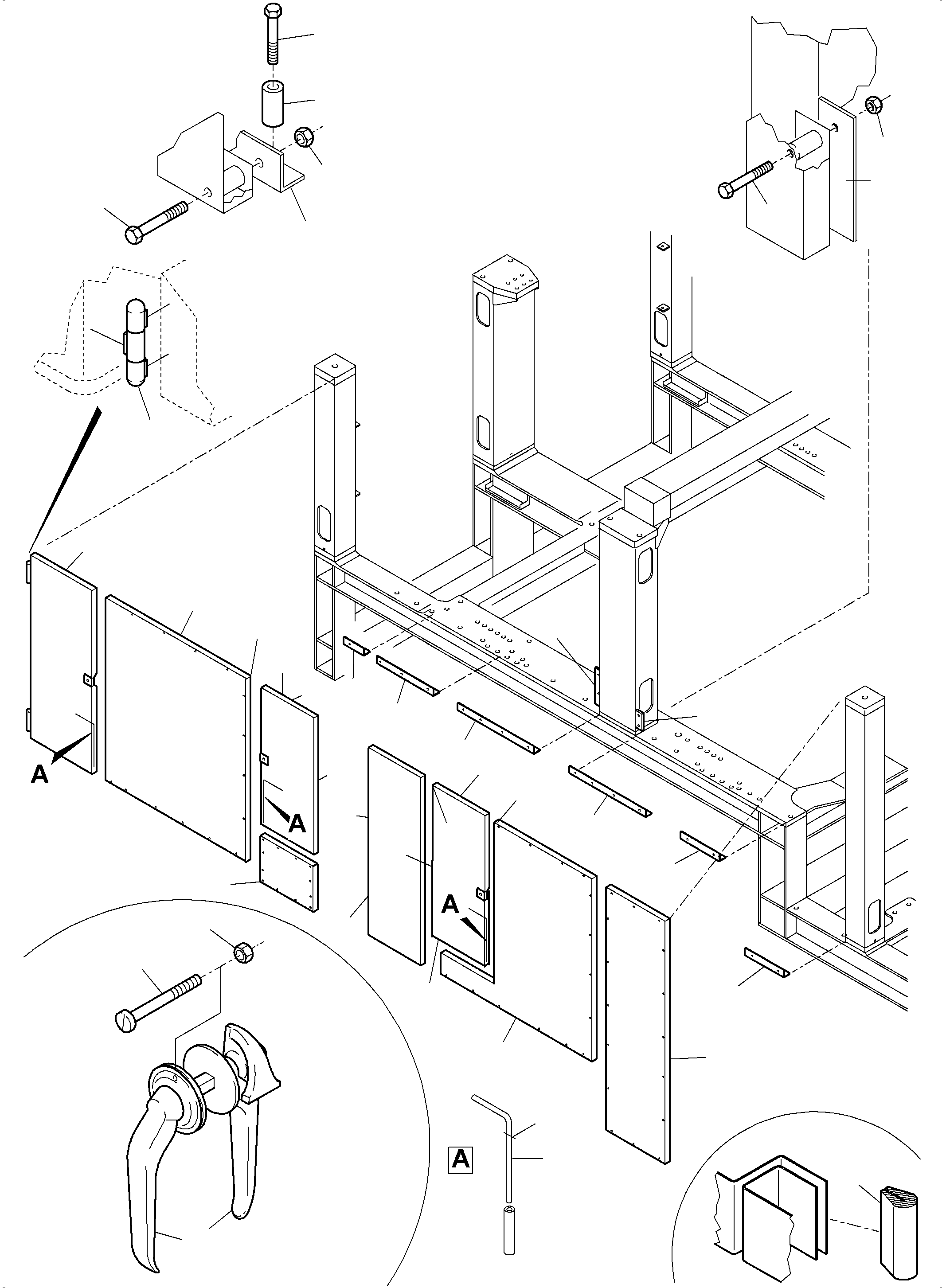 A

A

A

A