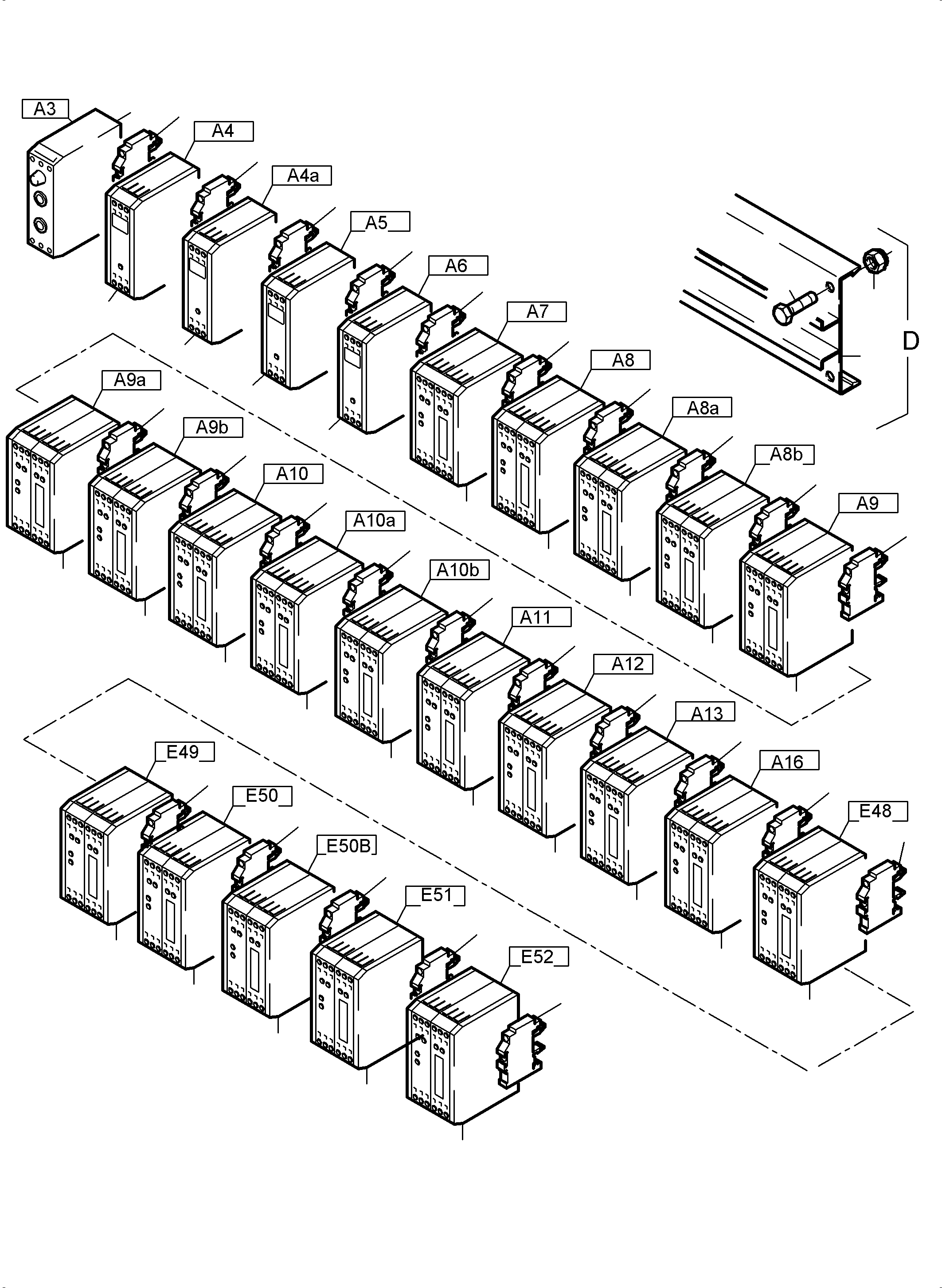 A3
A4
A4a
A5
A6
A7
A8
A8a
A8b
A9
D
A9a
A9b
A10
A10a
A10b
A11
A12
A13
A16
E48
E49
E50
E50B
E51
E52