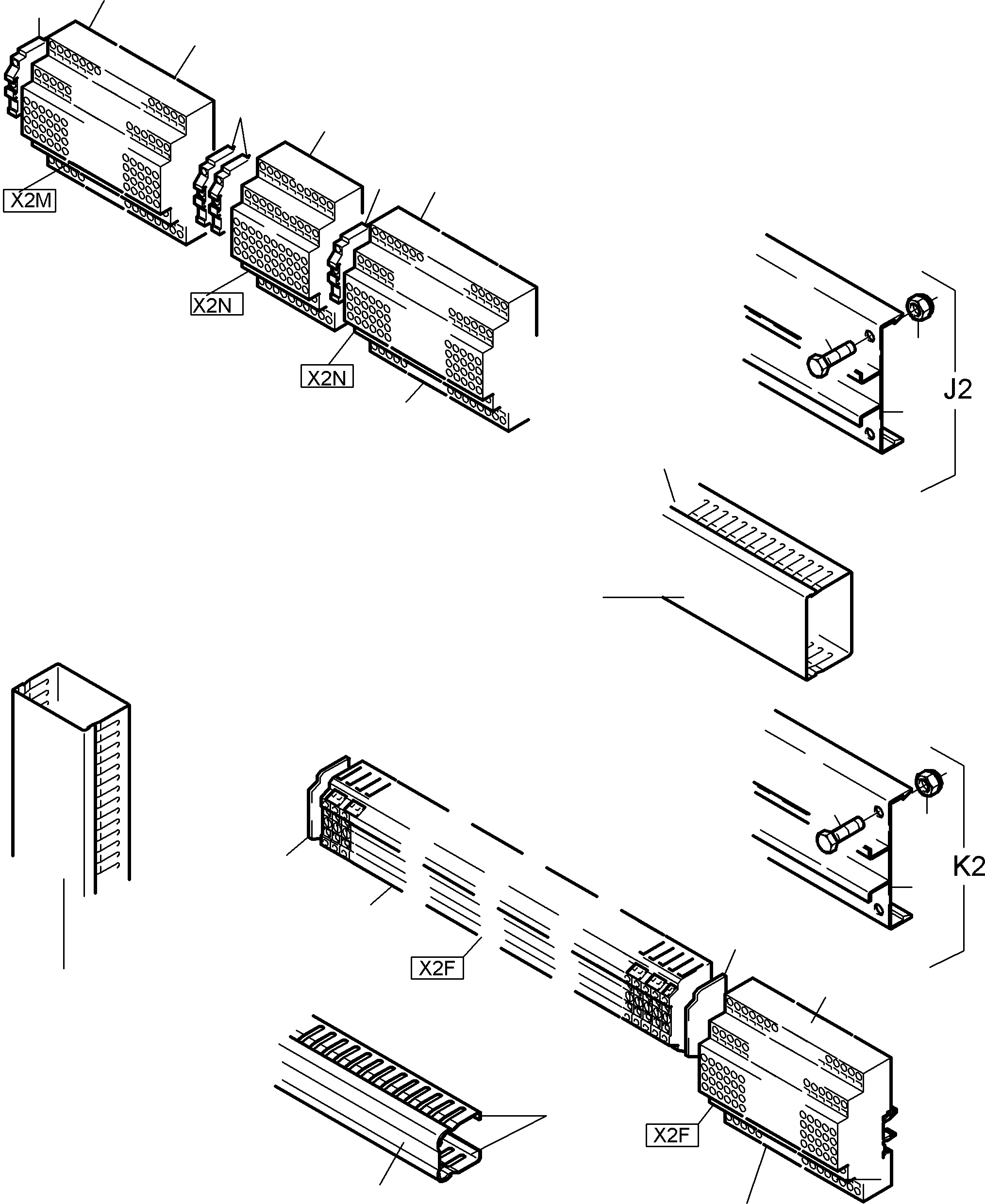 X2M
X2N
X2N
J2
K2
X2F
X2F