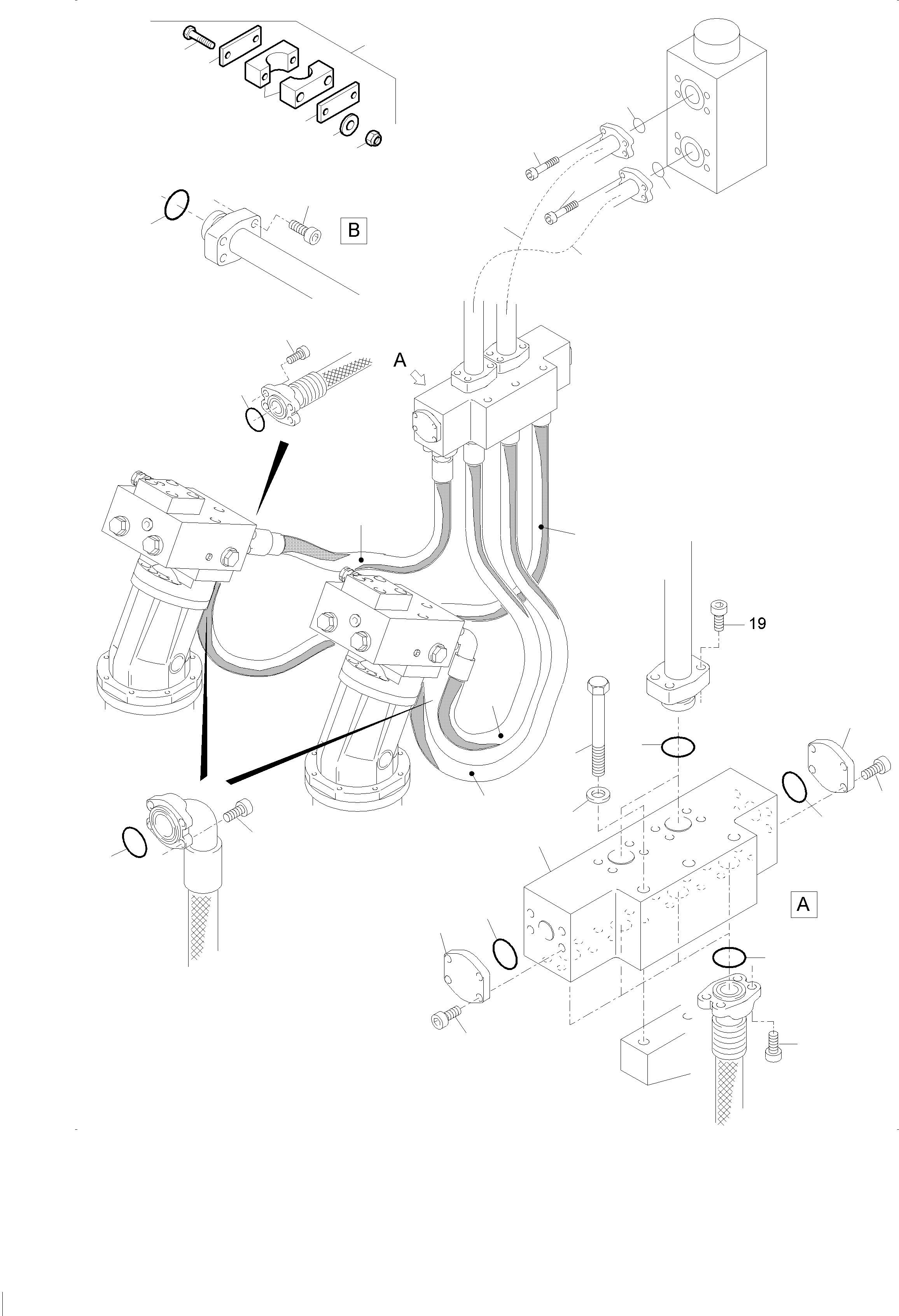 B

A

19

A