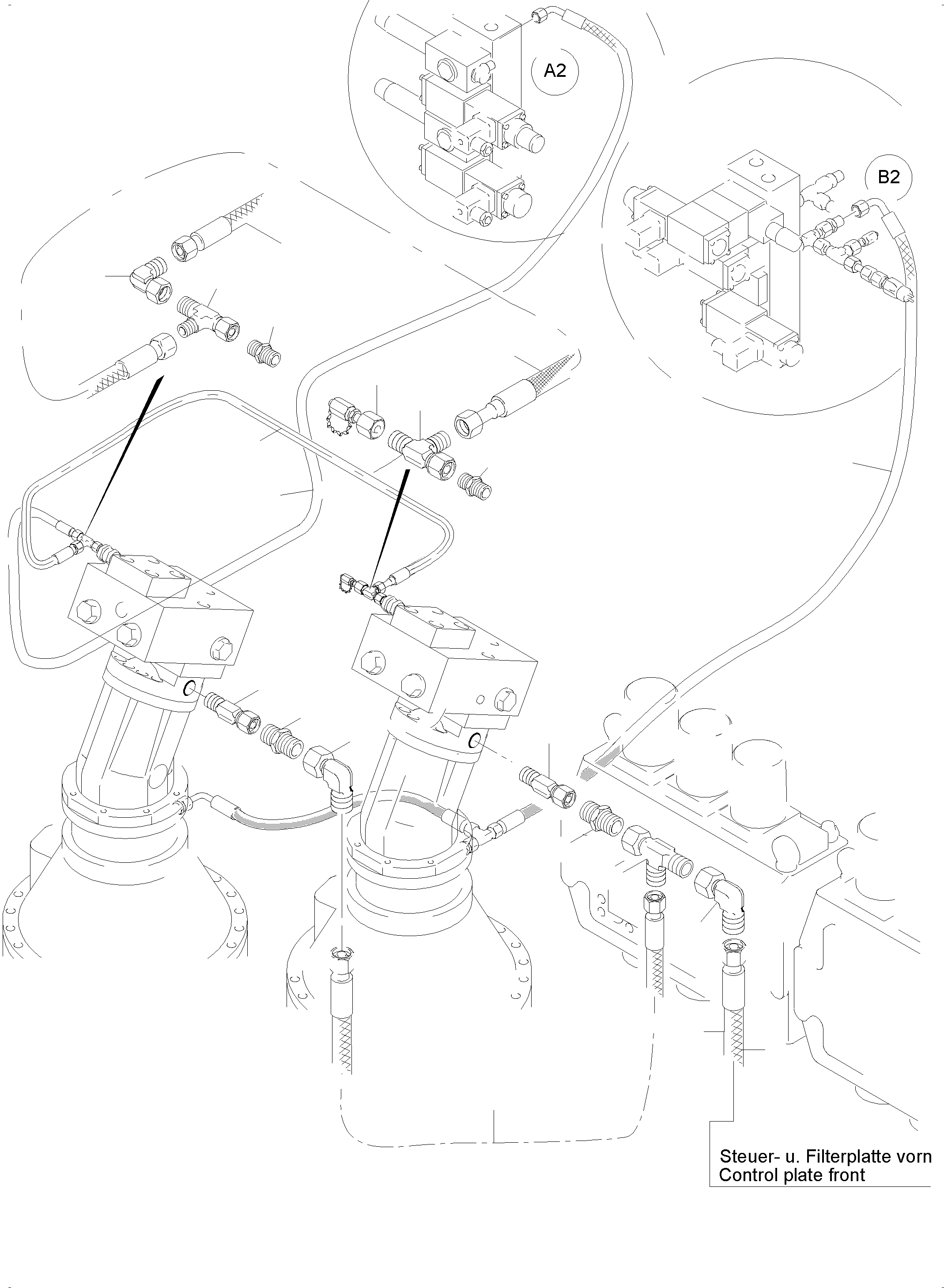 A2

B2

Steuer- u. Filterplatte vorn
Control plate front