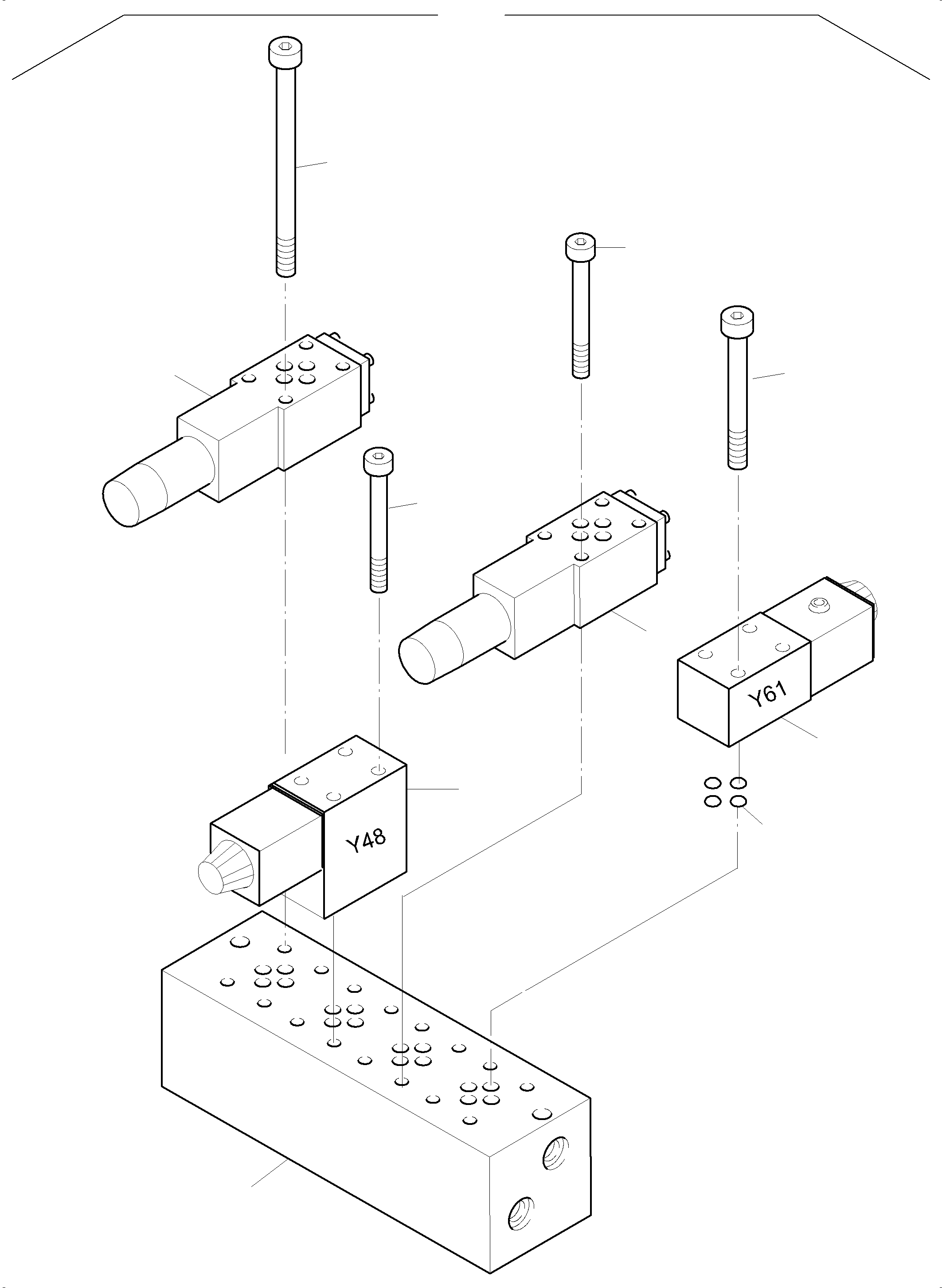 Y61

Y48