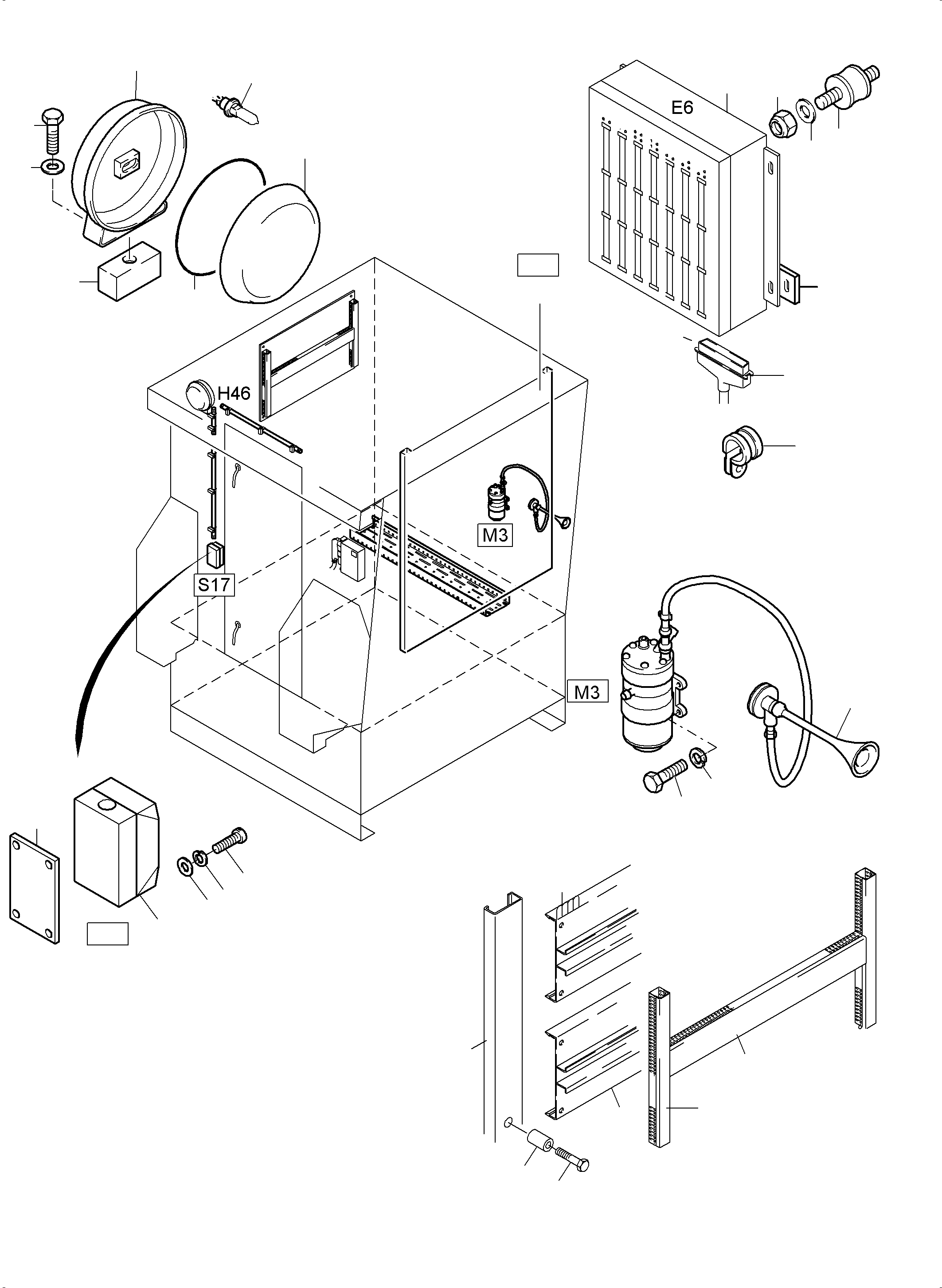 E6

H46

M3

S17

M3