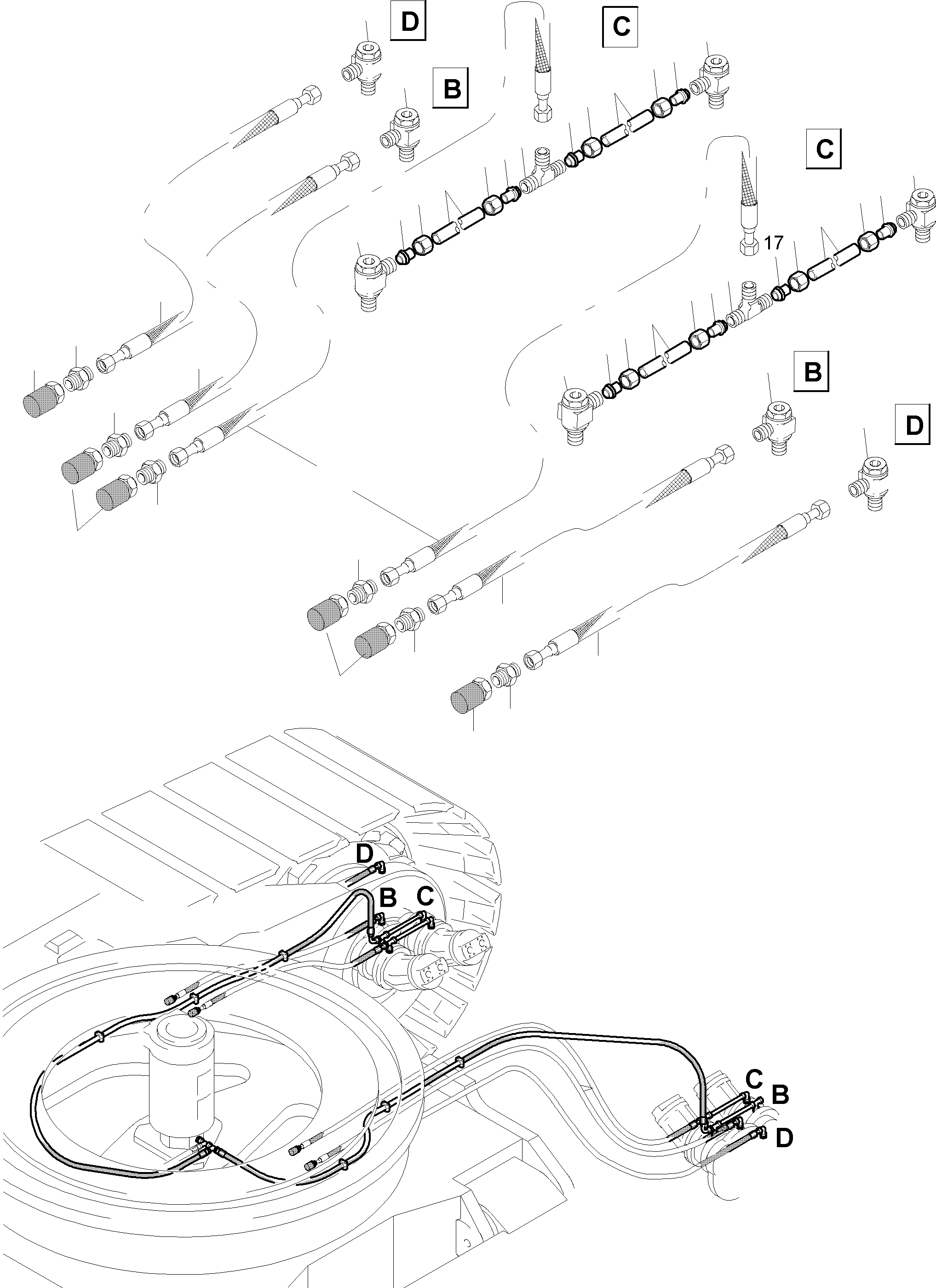 D
C
B
C
17
B
D
D
B
C
C
B
D