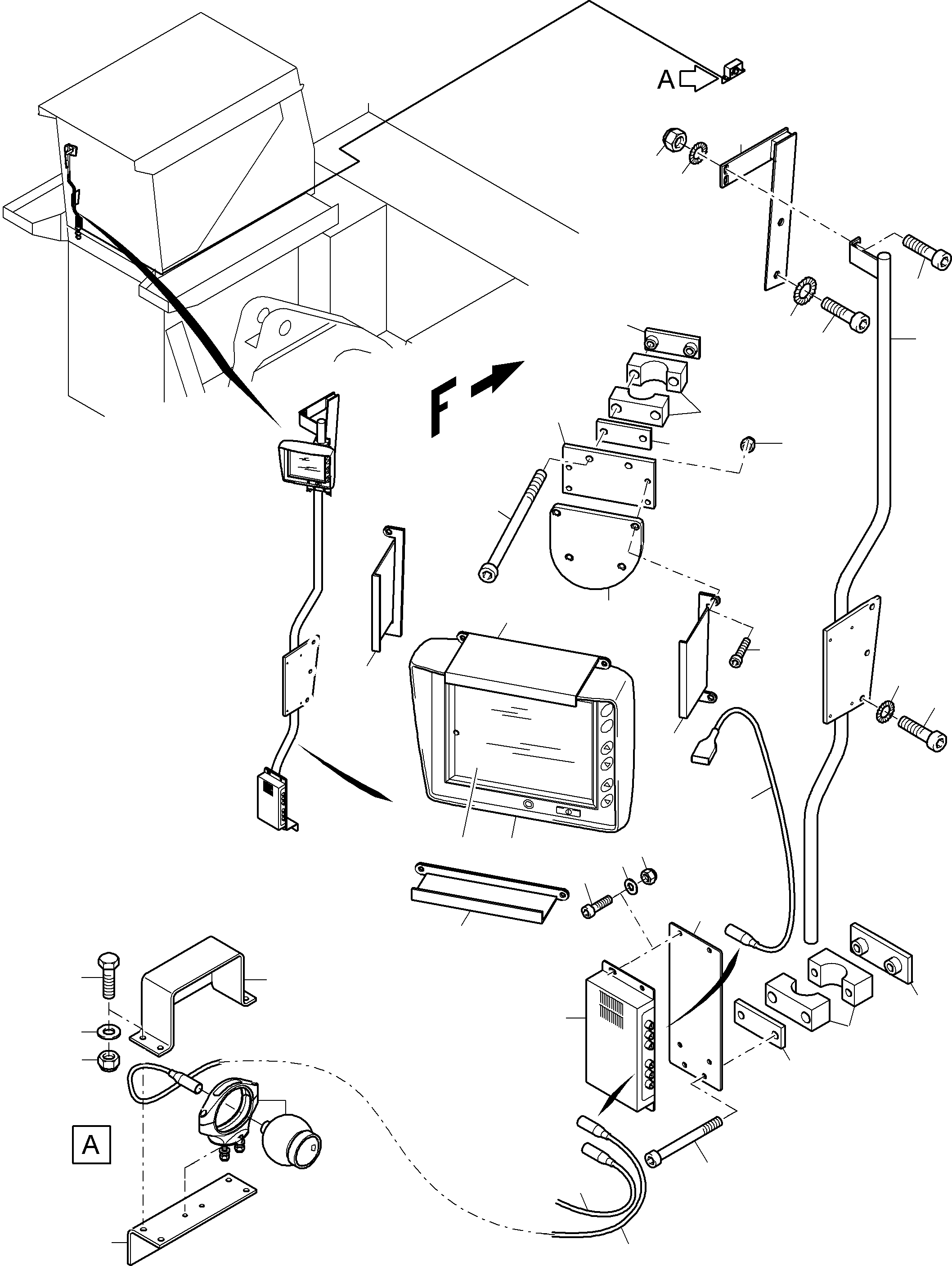 A

F

A