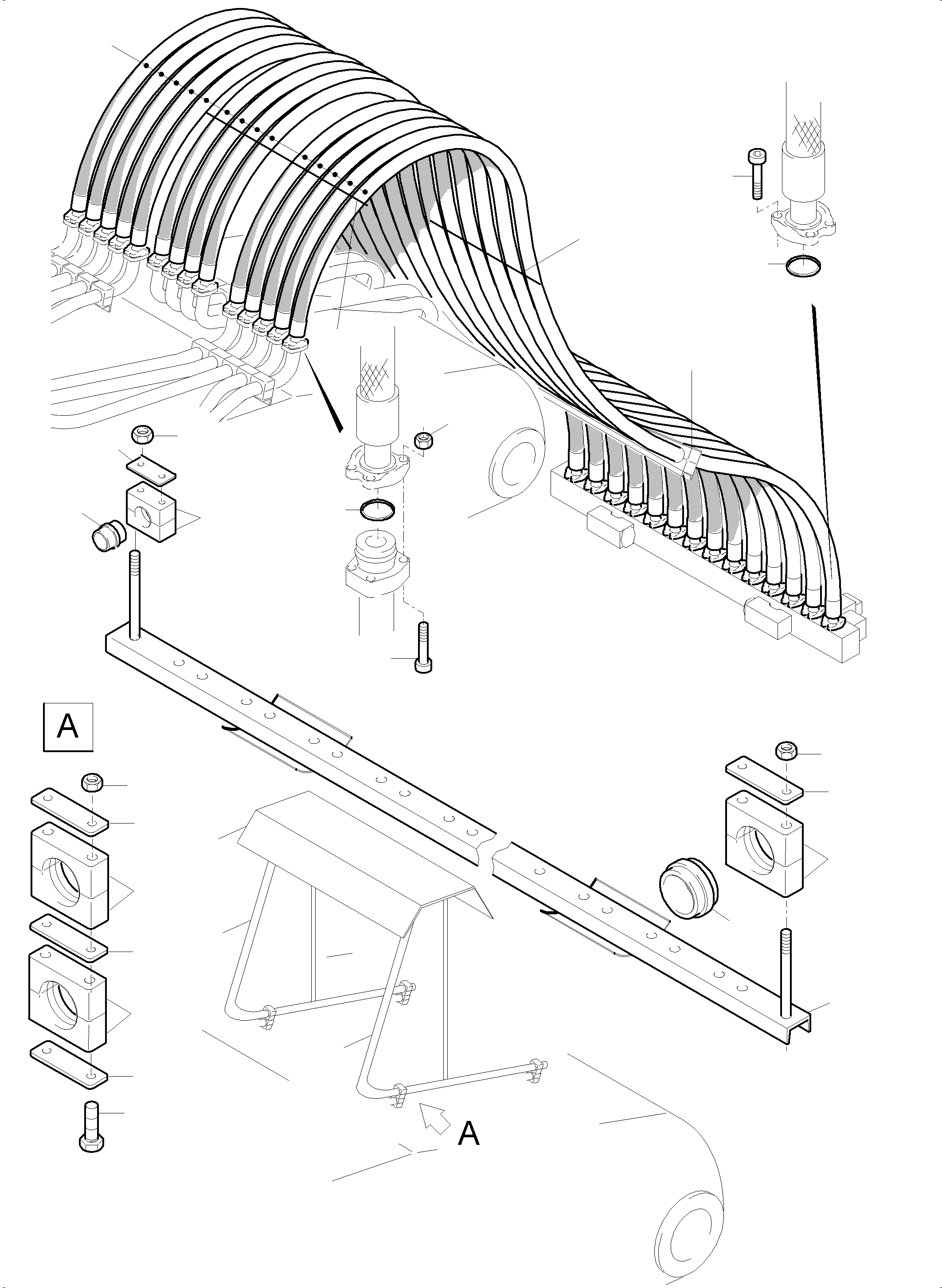 A

A