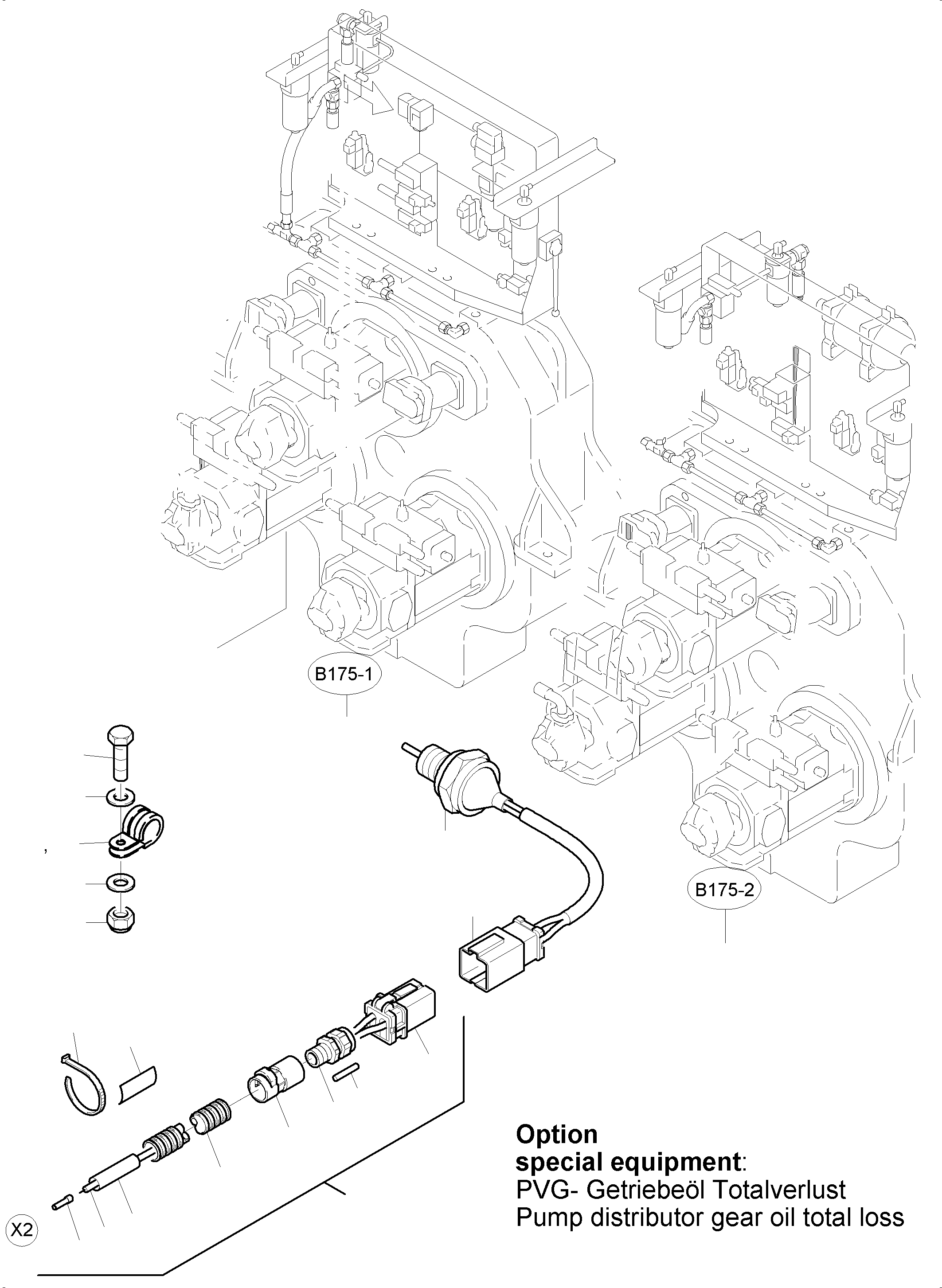 B175-1

B175-2

,

X2

Option
special equipment:
PVG- Getriebeöl Totalverlust
Pump distributor gear oil total loss