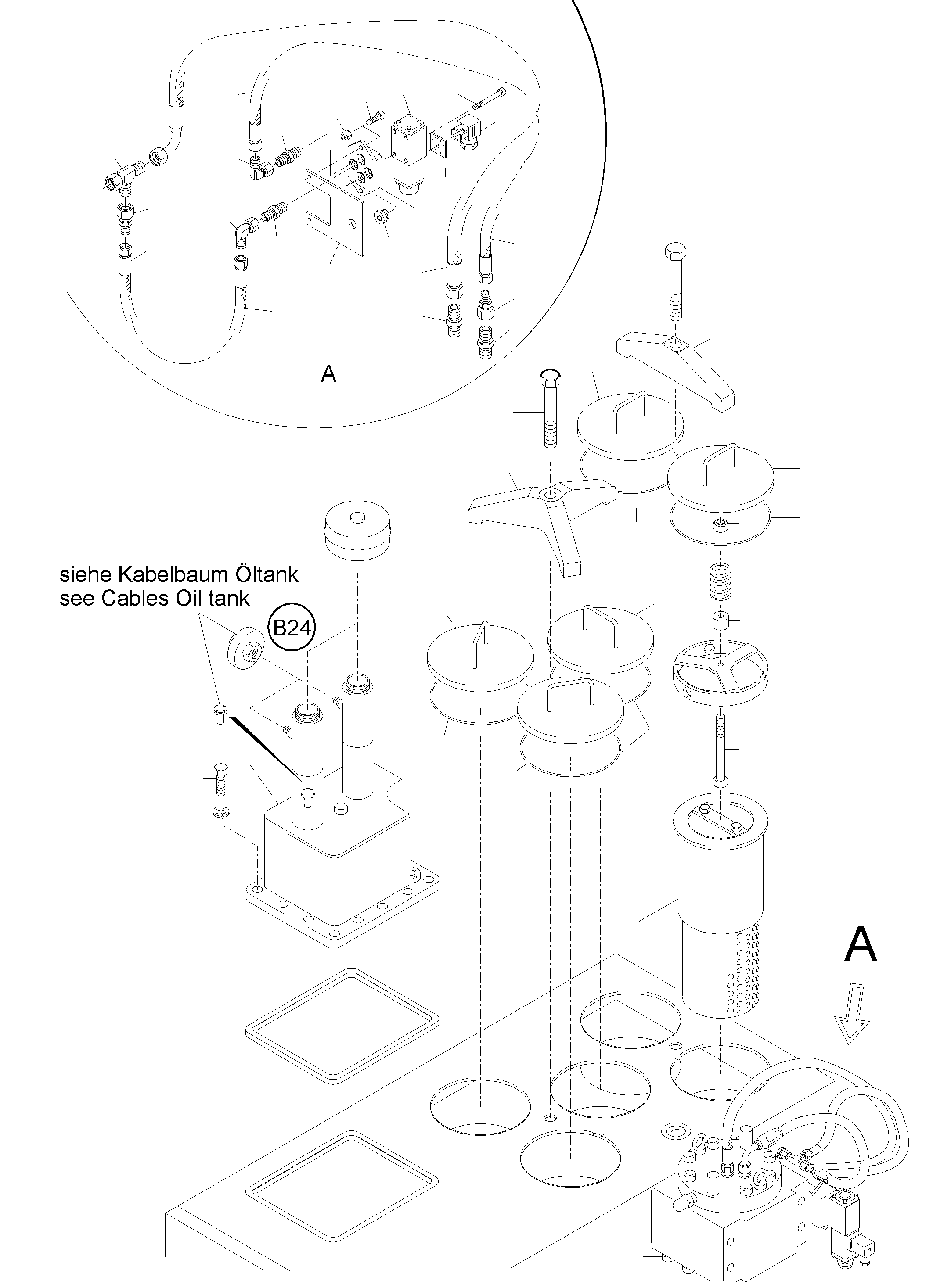 A

siehe Kabelbaum Öltank
see Cables Oil tank

B24

A